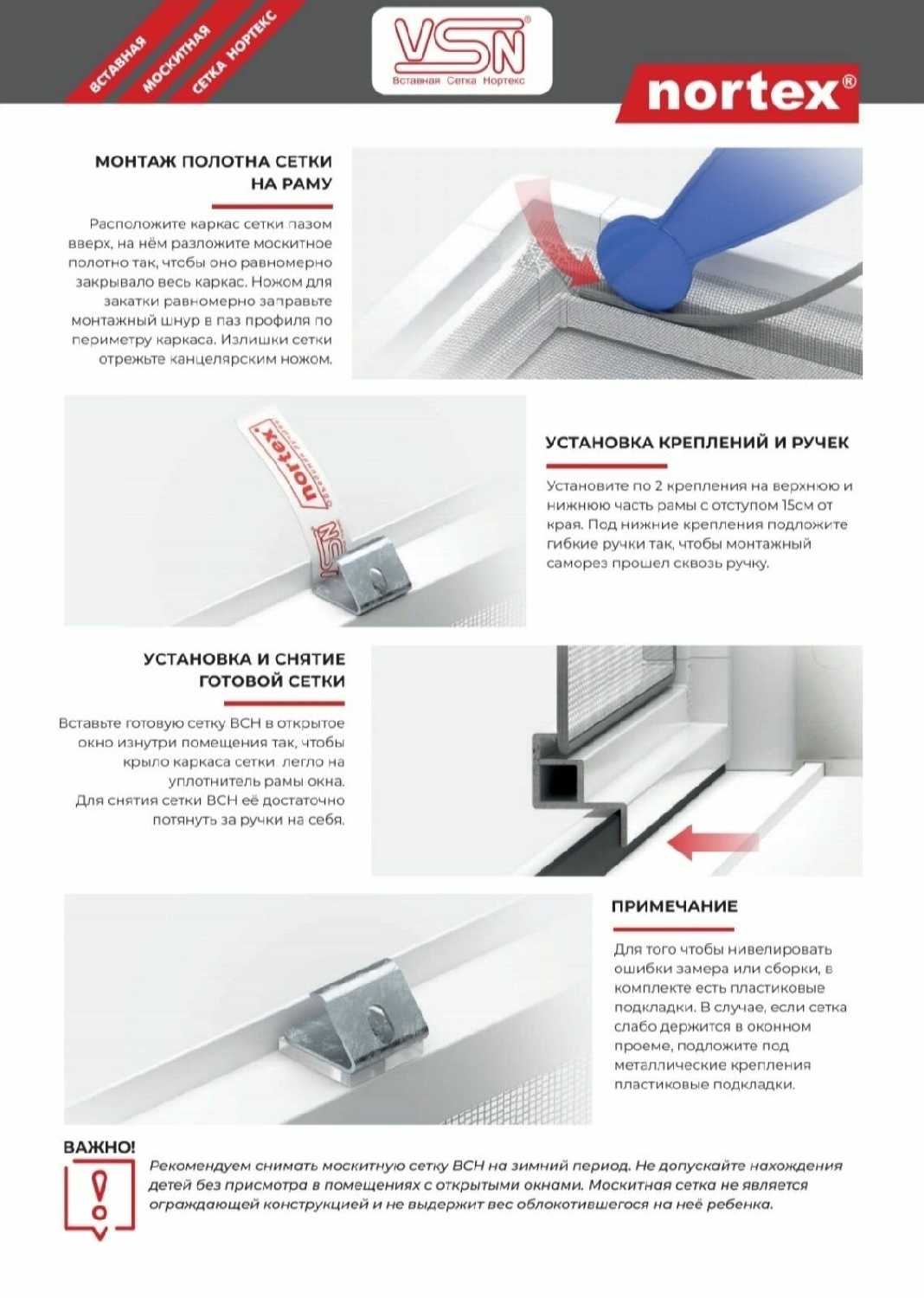 ВСТАВНАЯ МОСКИТНАЯ СЕТКА НОРТЕКС

VSN®
Вставная Сетка Нортекс

nortex®

МОНТАЖ ПОЛОТНА СЕТКИ НА РАМУ

Расположите каркас сетки пазом вверх, на нём разложите москитное полотно так, чтобы оно равномерно закрывало весь каркас. Ножом для закатки равномерно заправьте монтажный шнур в паз профиля по периметру каркаса. Излишки сетки отрежьте канцелярским ножом.

nortex

VSN

УСТАНОВКА КРЕПЛЕНИЙ И РУЧЕК

Установите по 2 крепления на верхнюю и нижнюю часть рамы с отступом 15см от края. Под нижние крепления подложите гибкие ручки так, чтобы монтажный саморез прошел сквозь ручку.

УСТАНОВКА И СНЯТИЕ ГОТОВОЙ СЕТКИ

Вставьте готовую сетку ВСН в открытое окно изнутри помещения так, чтобы крыло каркаса сетки легло на уплотнитель рамы окна.
Для снятия сетки ВСН её достаточно потянуть за ручки на себя.

ПРИМЕЧАНИЕ

Для того чтобы нивелировать ошибки замера или сборки, в комплекте есть пластиковые подкладки. В случае, если сетка слабо держится в оконном проеме, подложите под металлические крепления пластиковые подкладки.

ВАЖНО!

Рекомендуем снимать москитную сетку ВСН на зимний период. Не допускайте нахождения детей без присмотра в помещениях с открытыми окнами. Москитная сетка не является ограждающей конструкцией и не выдержит вес облокотившегося на неё ребенка.