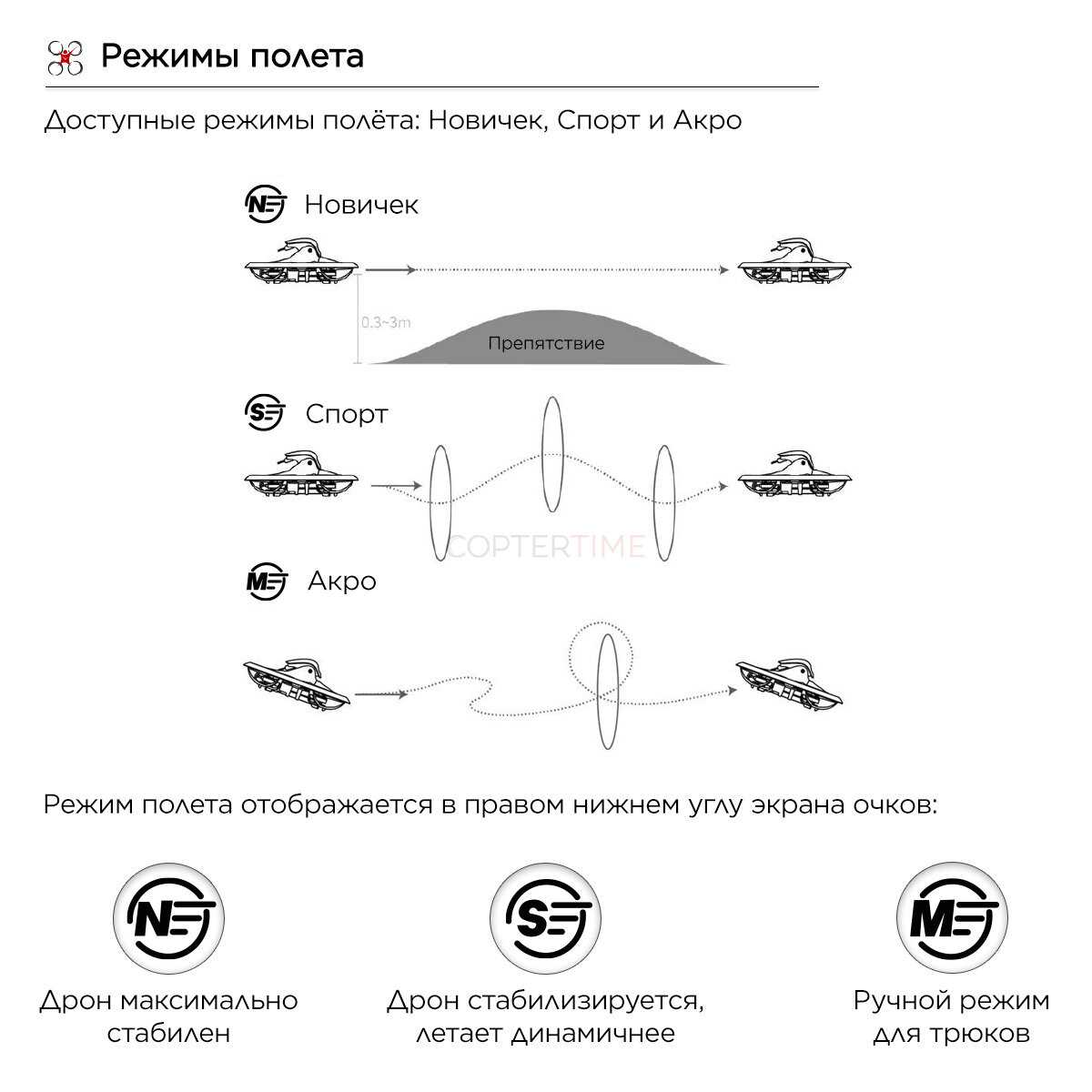 Режимы полета

Доступные режимы полёта: Новичек, Спорт и Акро

N Новичек

0.3~3m

Препятствие

S Спорт

COPTERTIME

M Акро

Режим полета отображается в правом нижнем углу экрана очков:

N

Дрон максимально стабилен

S

Дрон стабилизируется, летает динамичнее

M

Ручной режим для трюков