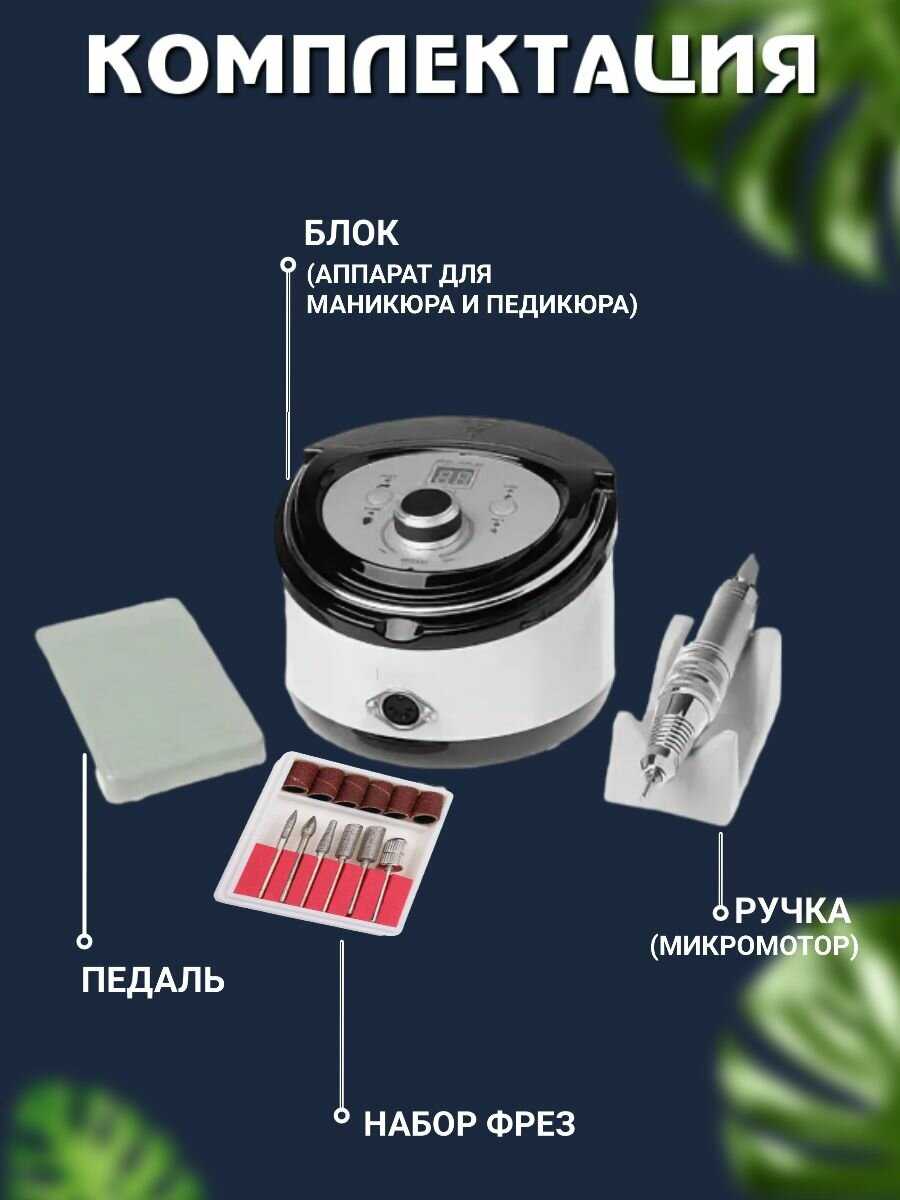 КОМПЛЕКТАЦИЯ

БЛОК
(АППАРАТ ДЛЯ МАНИКЮРА И ПЕДИКЮРА)

ПЕДАЛЬ

РУЧКА
(МИКРОМОТОР)

НАБОР ФРЕЗ