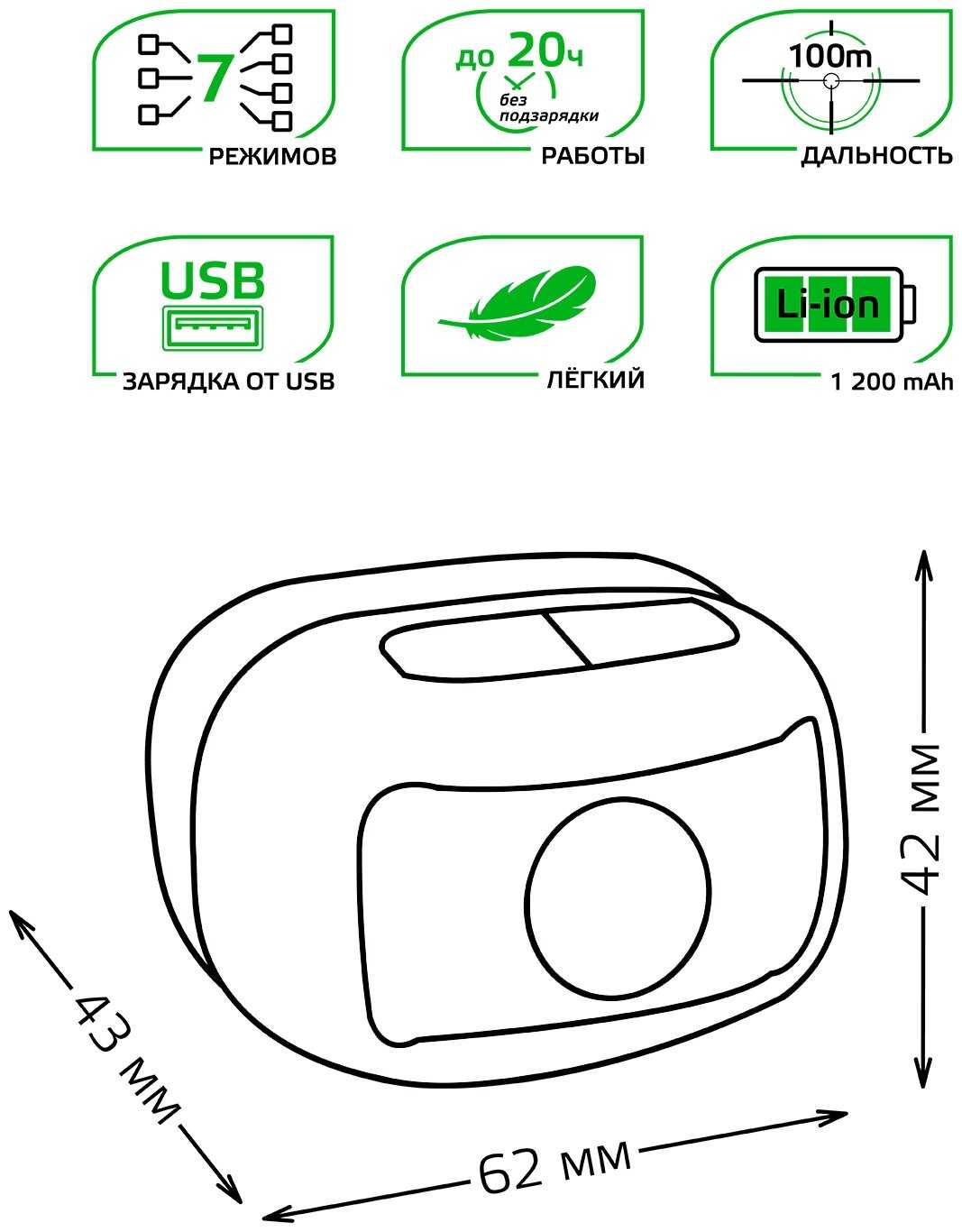 7

РЕЖИМОВ

до 20ч
без подзарядки

РАБОТЫ

100m

ДАЛЬНОСТЬ

USB

ЗАРЯДКА ОТ USB

ЛЁГКИЙ

Li-ion

1 200 mAh

42 мм

43 мм

62 мм