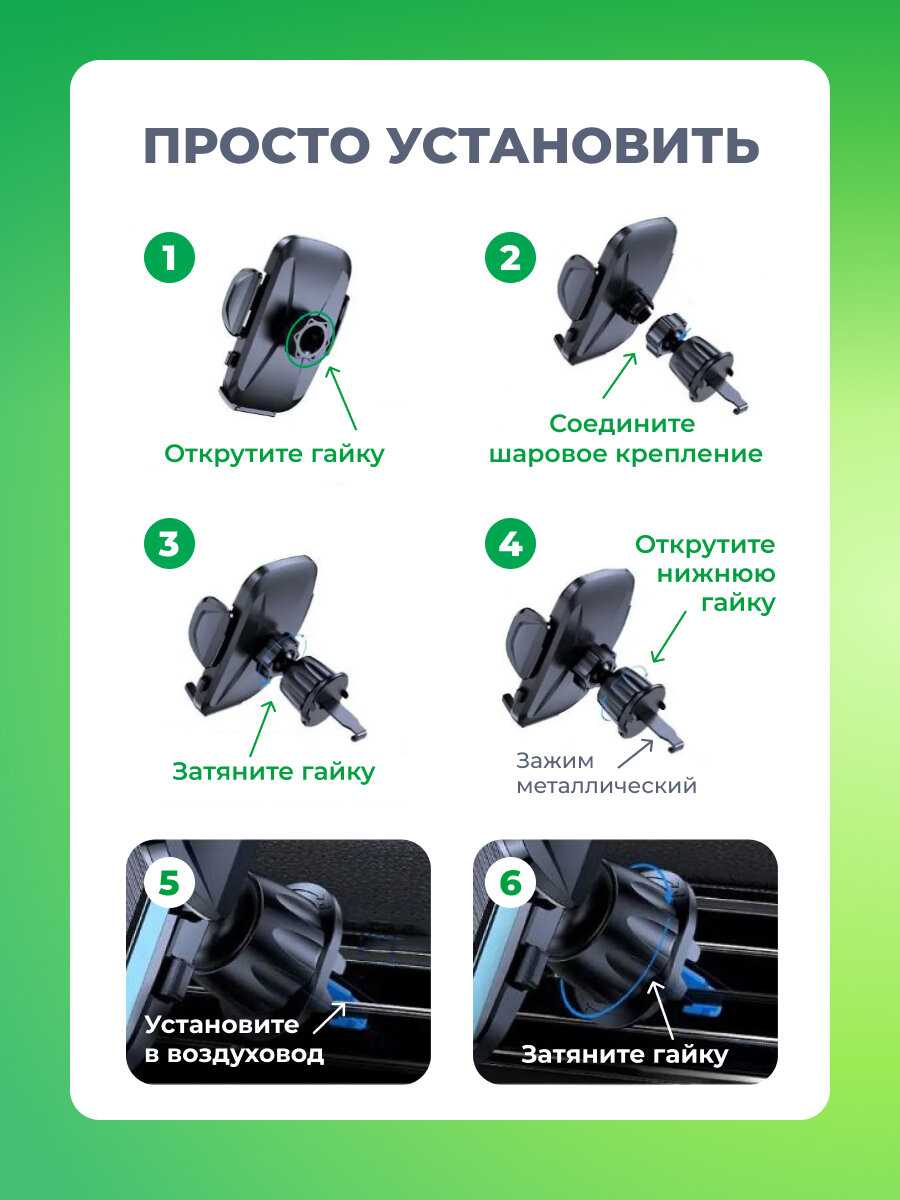 ПРОСТО УСТАНОВИТЬ

1

Открутите гайку

2

Соедините шаровое крепление

3

Затяните гайку

4

Открутите нижнюю гайку

Зажим металлический

5

Установите в воздуховод

6

Затяните гайку