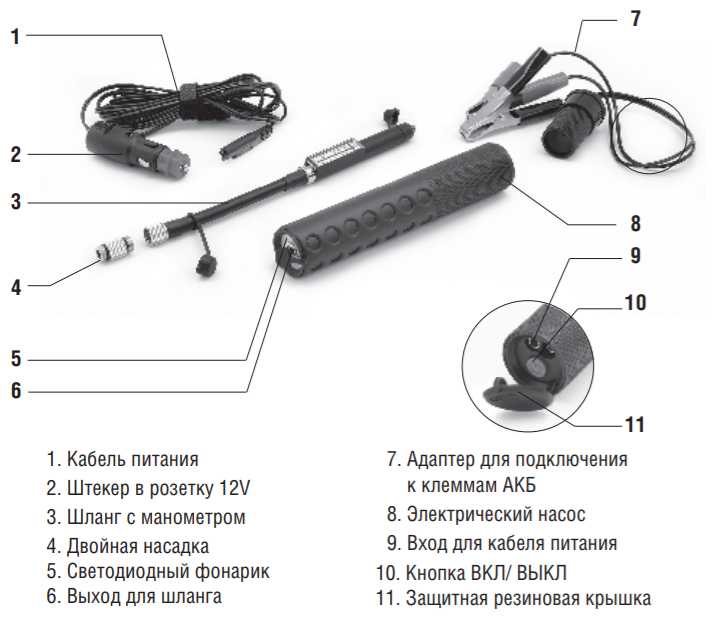 1
2
3
4
5
6
7
8
9
10
11

1. Кабель питания
2. Штекер в розетку 12V
3. Шланг с манометром
4. Двойная насадка
5. Светодиодный фонарик
6. Выход для шланга

7. Адаптер для подключения к клеммам АКБ
8. Электрический насос
9. Вход для кабеля питания
10. Кнопка ВКЛ/ ВЫКЛ
11. Защитная резиновая крышка