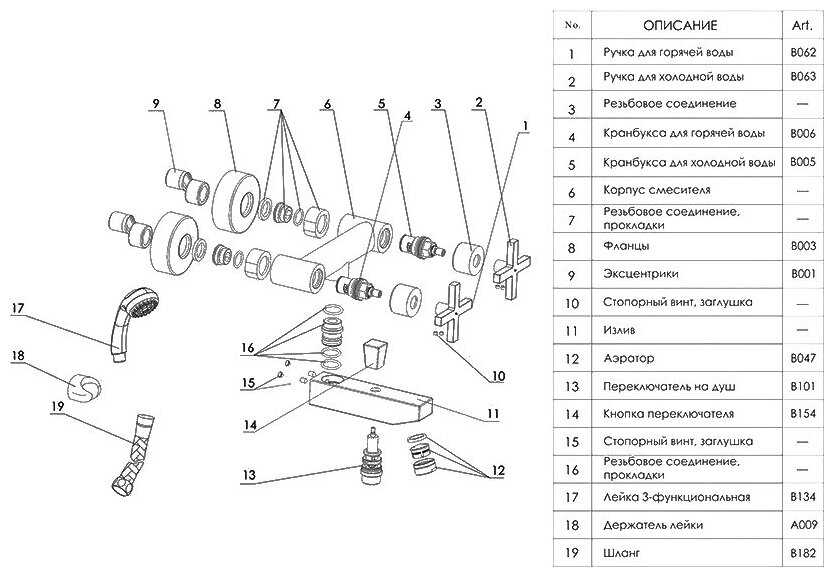 9 8 7 6 5 4 3 2 1

17

18

19

16

15

14

13

10

11

12

| No. | ОПИСАНИЕ | Art. |
|---|---|---|
| 1 | Ручка для горячей воды | B062 |
| 2 | Ручка для холодной воды | B063 |
| 3 | Резьбовое соединение | — |
| 4 | Кранбукса для горячей воды | B006 |
| 5 | Кранбукса для холодной воды | B005 |
| 6 | Корпус смесителя | — |
| 7 | Резьбовое соединение, прокладки | — |
| 8 | Фланцы | B003 |
| 9 | Эксцентрики | B001 |
| 10 | Стопорный винт, заглушка | — |
| 11 | Излив | — |
| 12 | Аэратор | B047 |
| 13 | Переключатель на душ | B101 |
| 14 | Кнопка переключателя | B154 |
| 15 | Стопорный винт, заглушка | — |
| 16 | Резьбовое соединение, прокладки | — |
| 17 | Лейка 3-функциональная | B134 |
| 18 | Держатель лейки | A009 |
| 19 | Шланг | B182 |