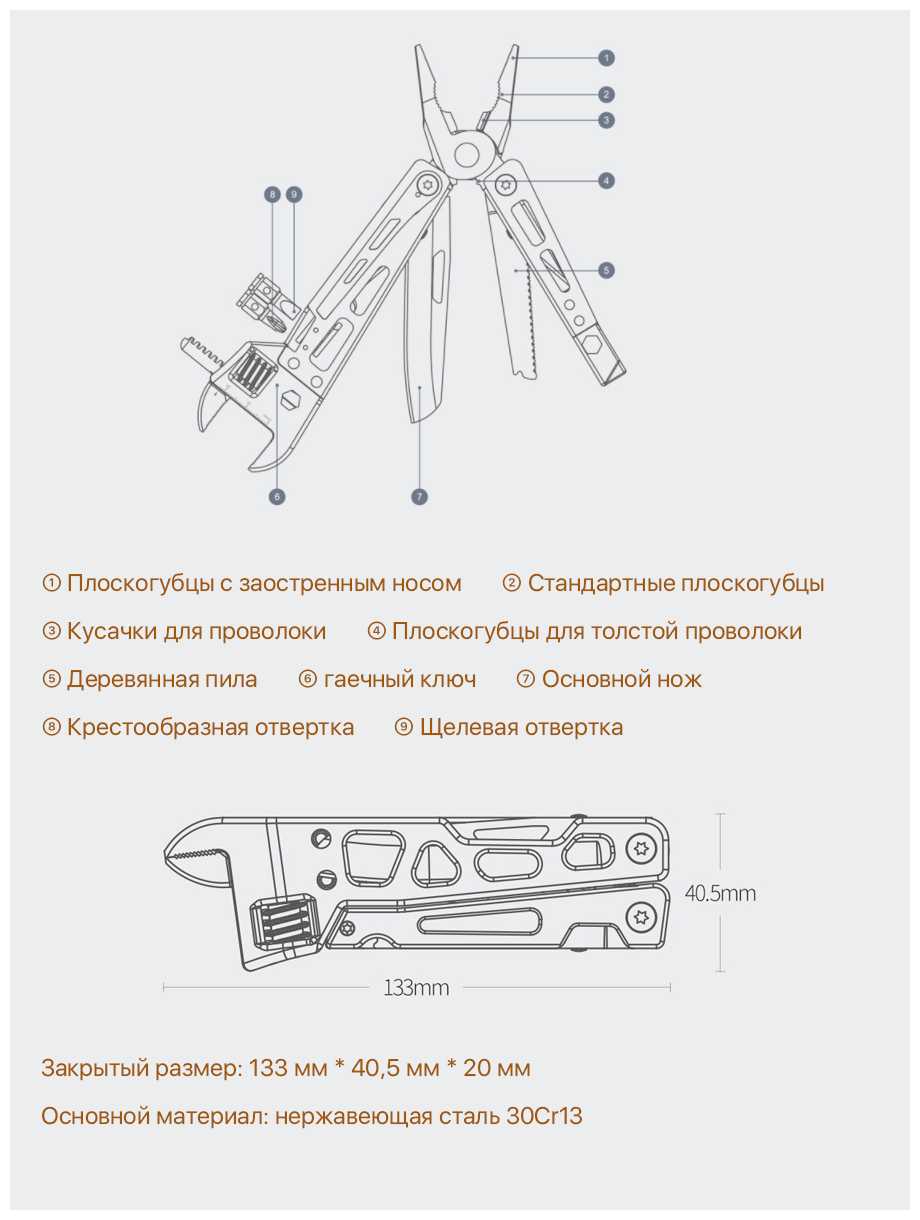 1
2
3
4
5
8 9
6
7

① Плоскогубцы с заостренным носом ② Стандартные плоскогубцы

③ Кусачки для проволоки ④ Плоскогубцы для толстой проволоки

⑤ Деревянная пила ⑥ гаечный ключ ⑦ Основной нож

⑧ Крестообразная отвертка ⑨ Щелевая отвертка

40.5mm

133mm

Закрытый размер: 133 мм * 40,5 мм * 20 мм

Основной материал: нержавеющая сталь 30Cr13