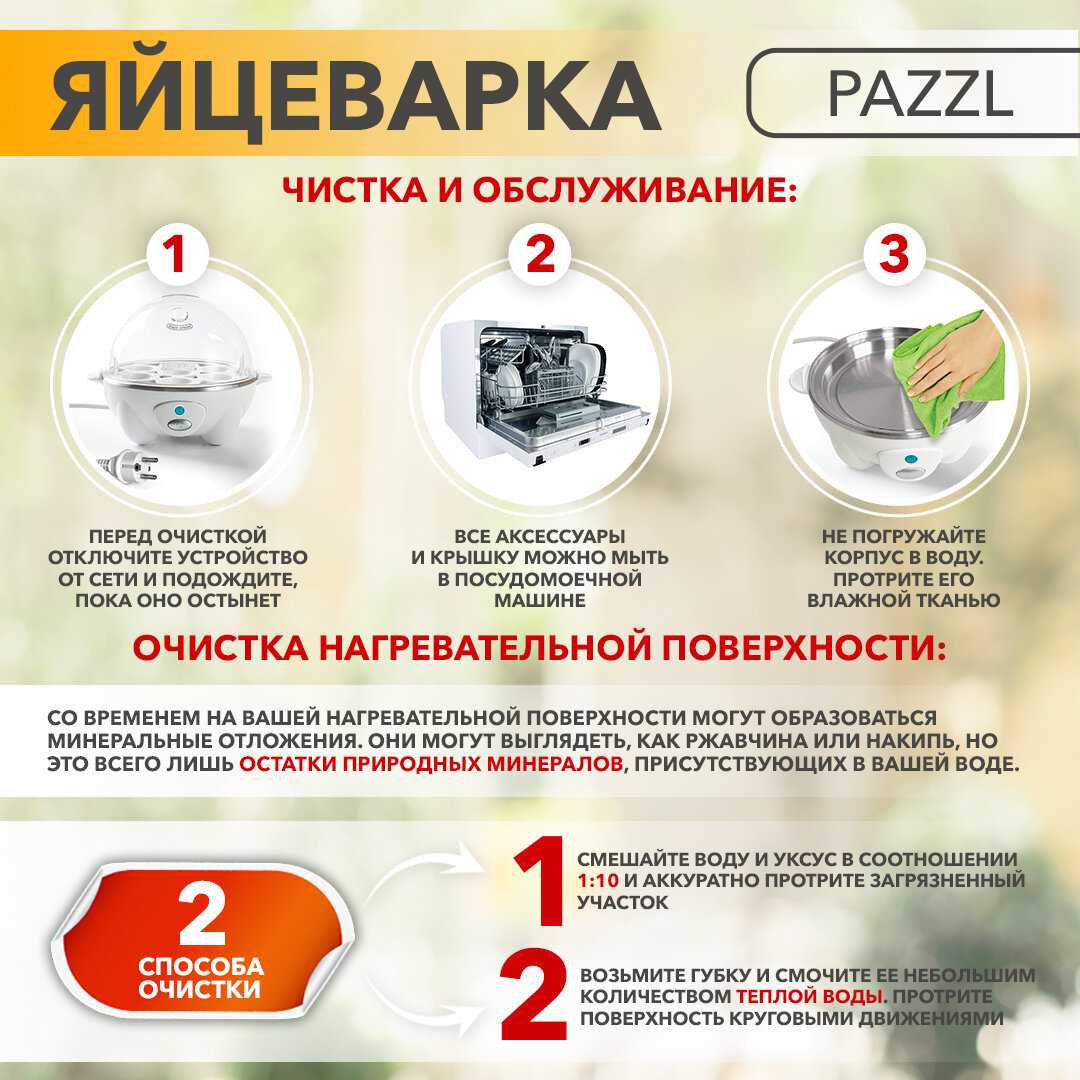 ЯЙЦЕВАРКА

PAZZL

ЧИСТКА И ОБСЛУЖИВАНИЕ:

1

ПЕРЕД ОЧИСТКОЙ ОТКЛЮЧИТЕ УСТРОЙСТВО ОТ СЕТИ И ПОДОЖДИТЕ, ПОКА ОНО ОСТЫНЕТ

2

ВСЕ АКСЕССУАРЫ И КРЫШКУ МОЖНО МЫТЬ В ПОСУДОМОЕЧНОЙ МАШИНЕ

3

НЕ ПОГРУЖАЙТЕ КОРПУС В ВОДУ. ПРОТРИТЕ ЕГО ВЛАЖНОЙ ТКАНЬЮ

ОЧИСТКА НАГРЕВАТЕЛЬНОЙ ПОВЕРХНОСТИ:

СО ВРЕМЕНЕМ НА ВАШЕЙ НАГРЕВАТЕЛЬНОЙ ПОВЕРХНОСТИ МОГУТ ОБРАЗОВАТЬСЯ МИНЕРАЛЬНЫЕ ОТЛОЖЕНИЯ. ОНИ МОГУТ ВЫГЛЯДЕТЬ, КАК РЖАВЧИНА ИЛИ НАКИПЬ, НО ЭТО ВСЕГО ЛИШЬ ОСТАТКИ ПРИРОДНЫХ МИНЕРАЛОВ, ПРИСУТСТВУЮЩИХ В ВАШЕЙ ВОДЕ.

2 СПОСОБА ОЧИСТКИ

1 СМЕШАЙТЕ ВОДУ И УКСУС В СООТНОШЕНИИ 1:10 И АККУРАТНО ПРОТРИТЕ ЗАГРЯЗНЕННЫЙ УЧАСТОК

2 ВОЗЬМИТЕ ГУБКУ И СМОЧИТЕ ЕЕ НЕБОЛЬШИМ КОЛИЧЕСТВОМ ТЕПЛОЙ ВОДЫ. ПРОТРИТЕ ПОВЕРХНОСТЬ КРУГОВЫМИ ДВИЖЕНИЯМИ