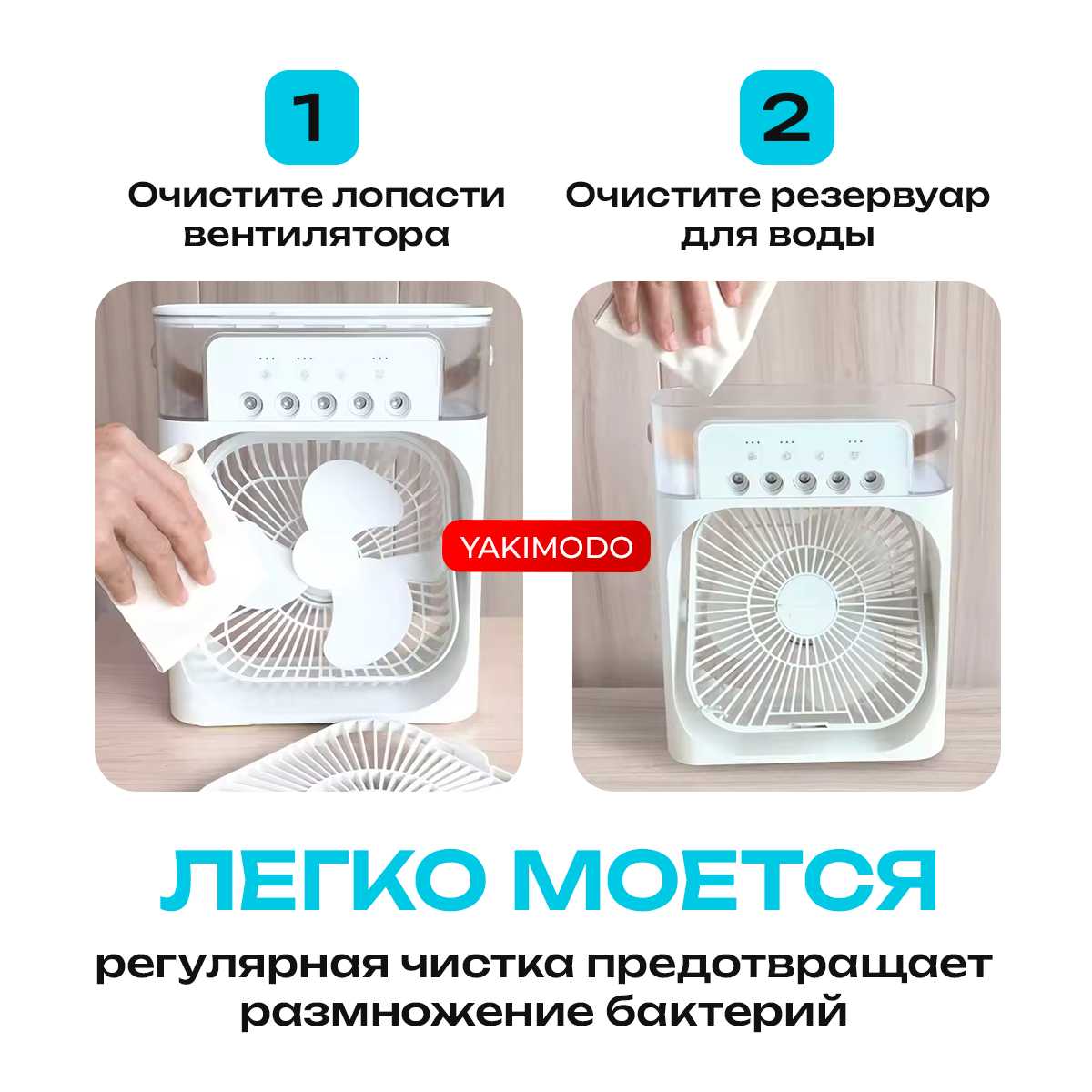 1

Очистите лопасти вентилятора

2

Очистите резервуар для воды

YAKIMODO

ЛЕГКО МОЕТСЯ

регулярная чистка предотвращает размножение бактерий