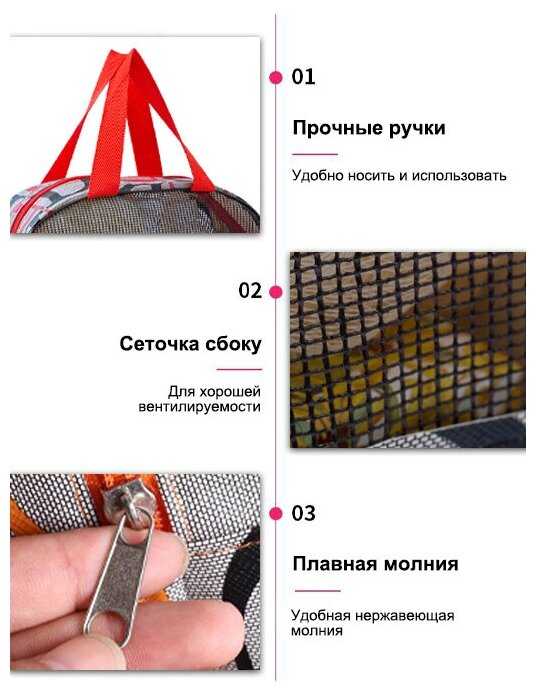 01

Прочные ручки

Удобно носить и использовать

02

Сеточка сбоку

Для хорошей вентилируемости

03

Плавная молния

Удобная нержавеющая молния