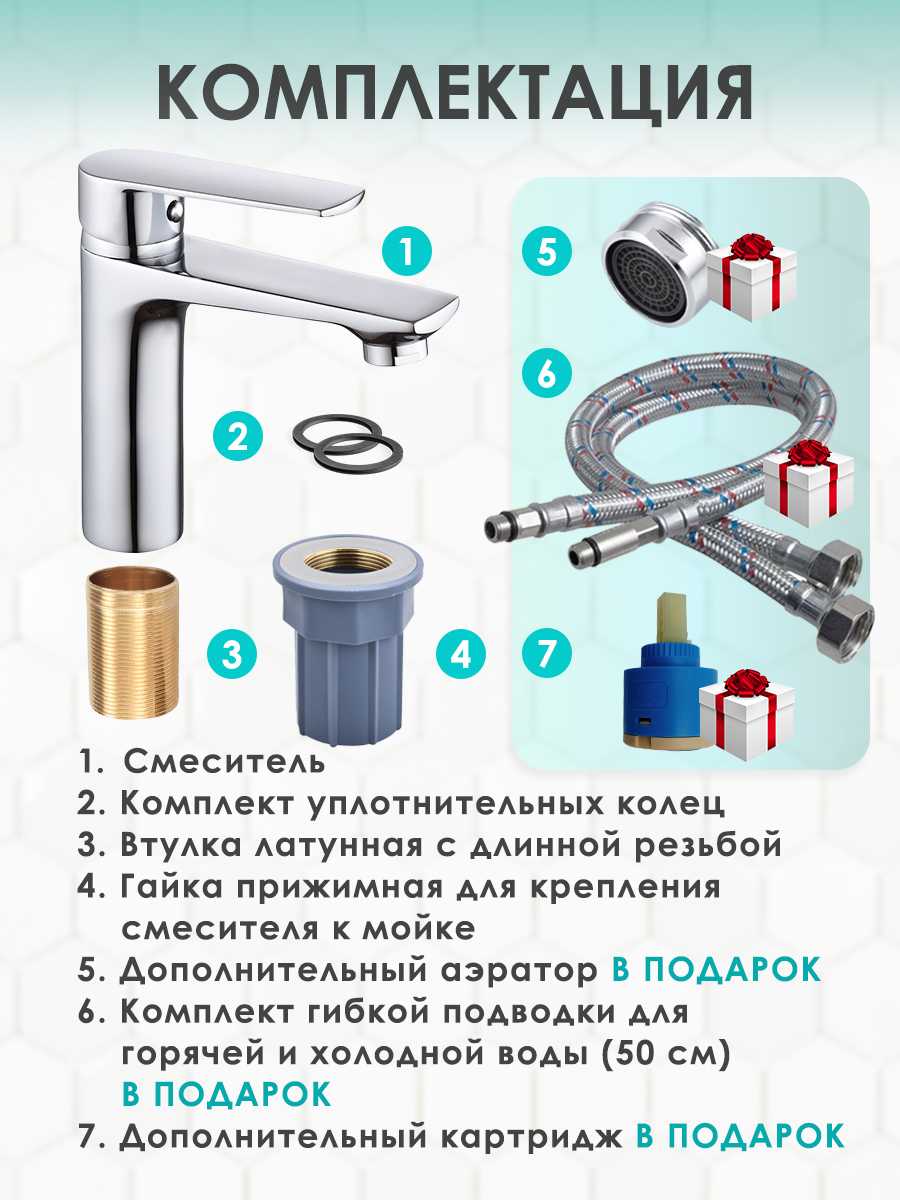 КОМПЛЕКТАЦИЯ

1

2

3

4

5

6

7

1. Смеситель
2. Комплект уплотнительных колец
3. Втулка латунная с длинной резьбой
4. Гайка прижимная для крепления смесителя к мойке
5. Дополнительный аэратор В ПОДАРОК
6. Комплект гибкой подводки для горячей и холодной воды (50 см) В ПОДАРОК
7. Дополнительный картридж В ПОДАРОК