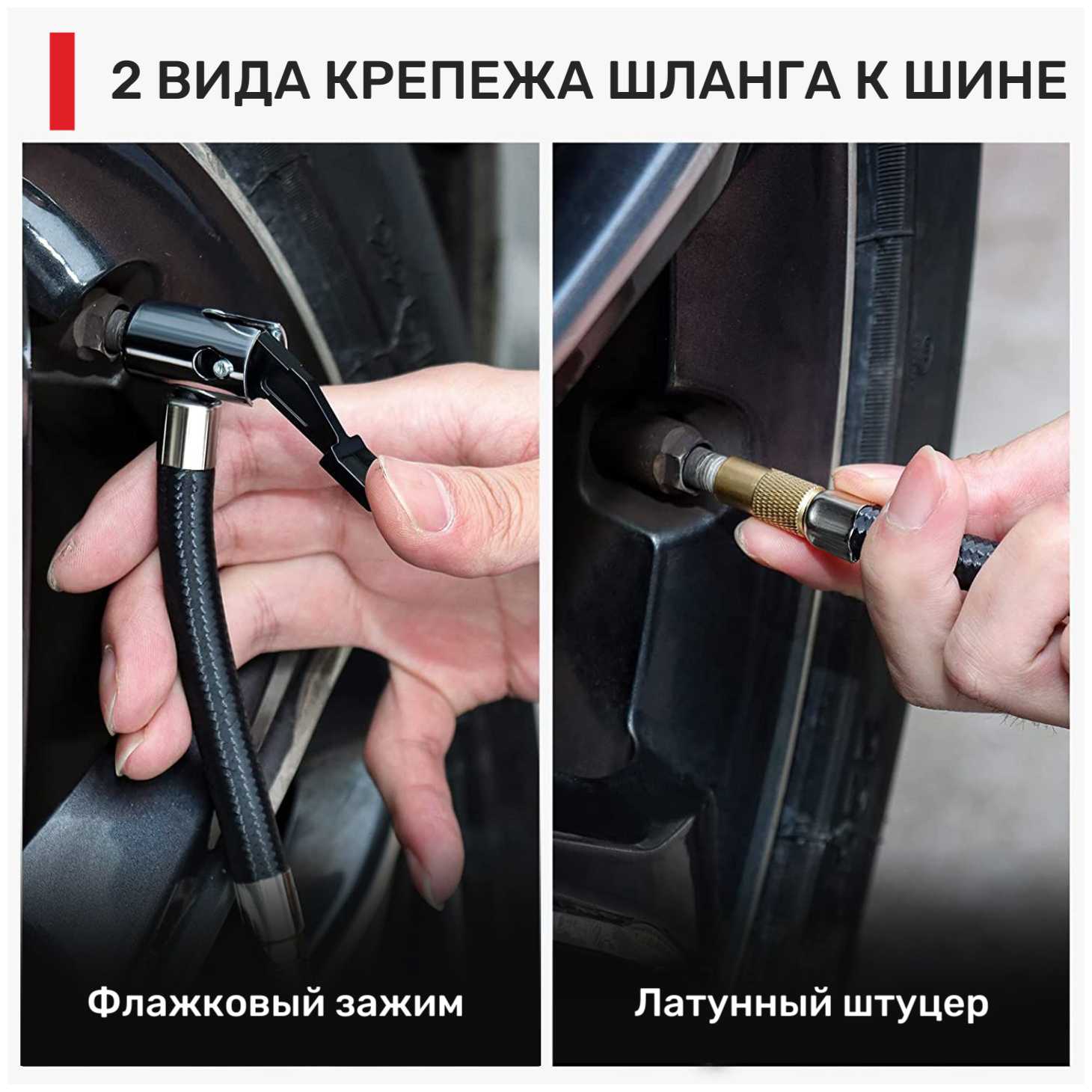 2 ВИДА КРЕПЕЖА ШЛАНГА К ШИНЕ

Флажковый зажим

Латунный штуцер