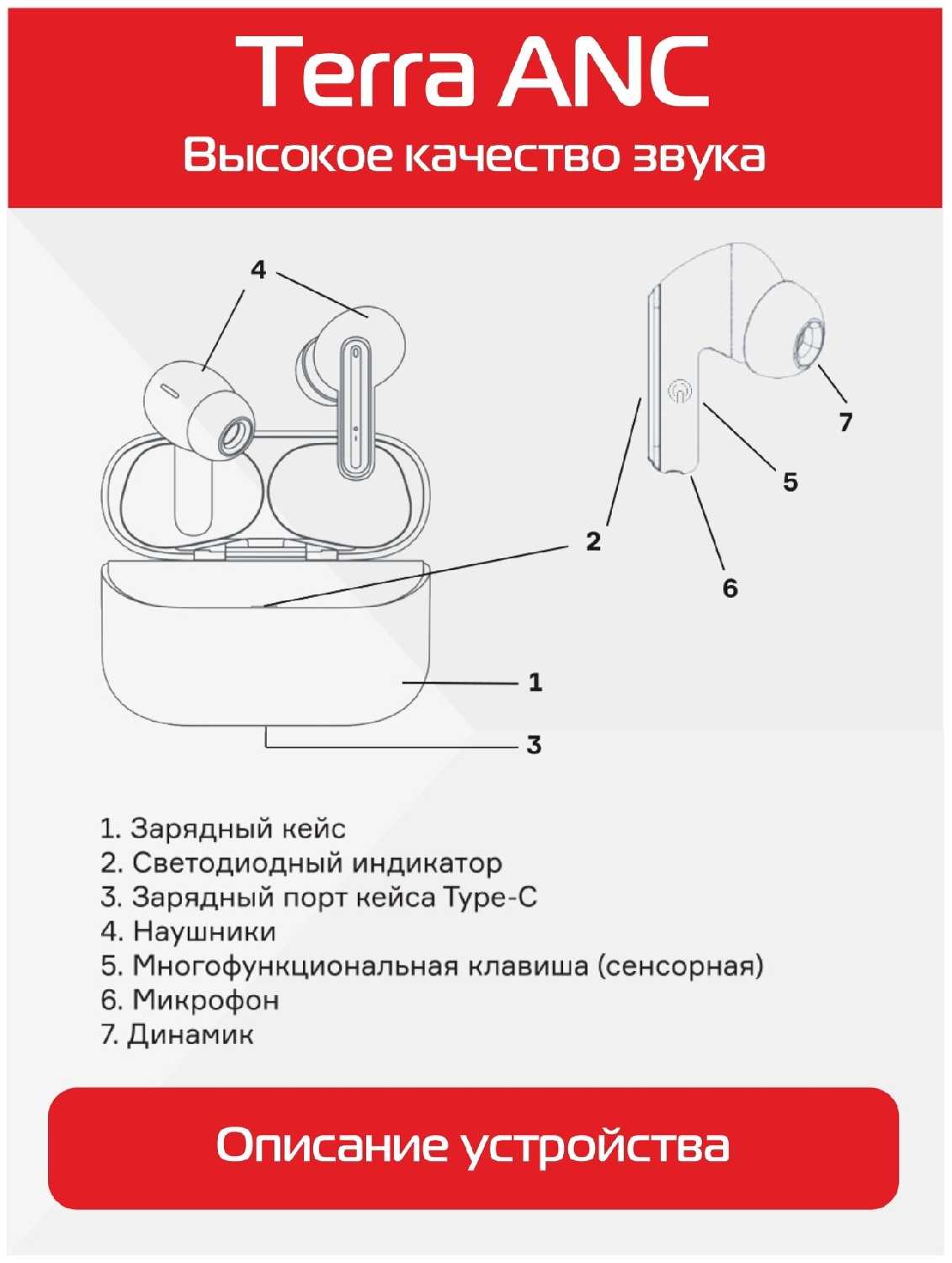 Terra ANC
Высокое качество звука

4
7
5
2
6
1
3

1. Зарядный кейс
2. Светодиодный индикатор
3. Зарядный порт кейса Type-C
4. Наушники
5. Многофункциональная клавиша (сенсорная)
6. Микрофон
7. Динамик

Описание устройства