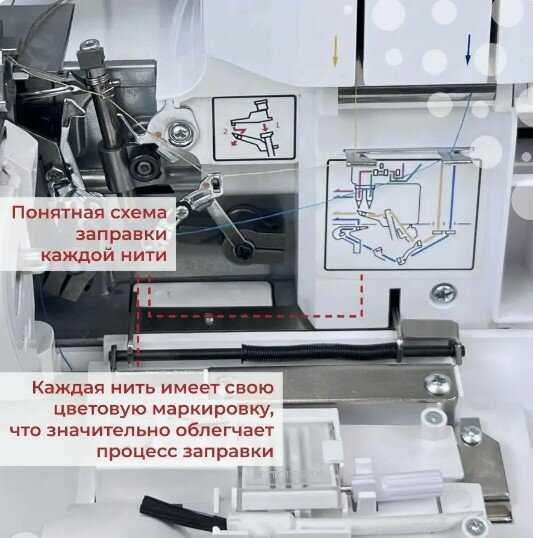 2 1

Понятная схема заправки каждой нити

Каждая нить имеет свою цветовую маркировку, что значительно облегчает процесс заправки