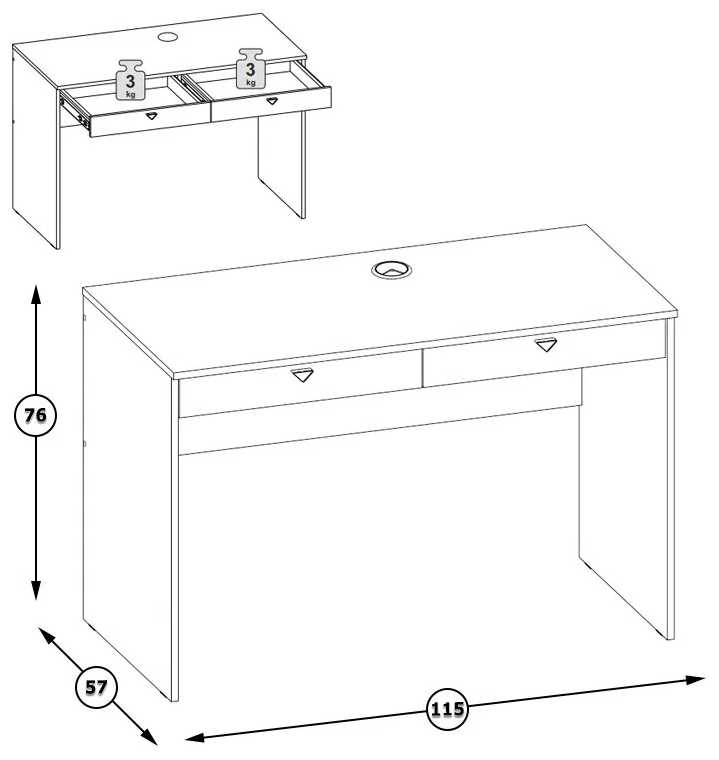 3
kg

3
kg

76

57

115