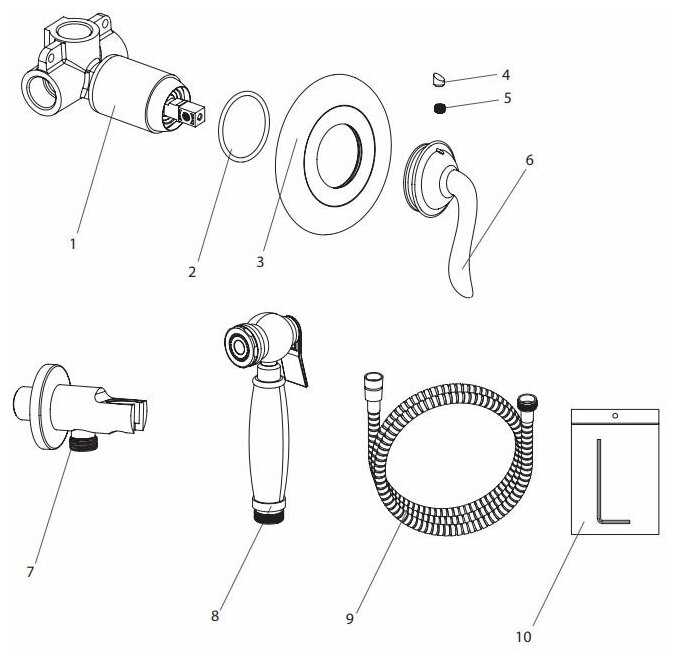 4
5
6
1
2
3
7
8
9
10