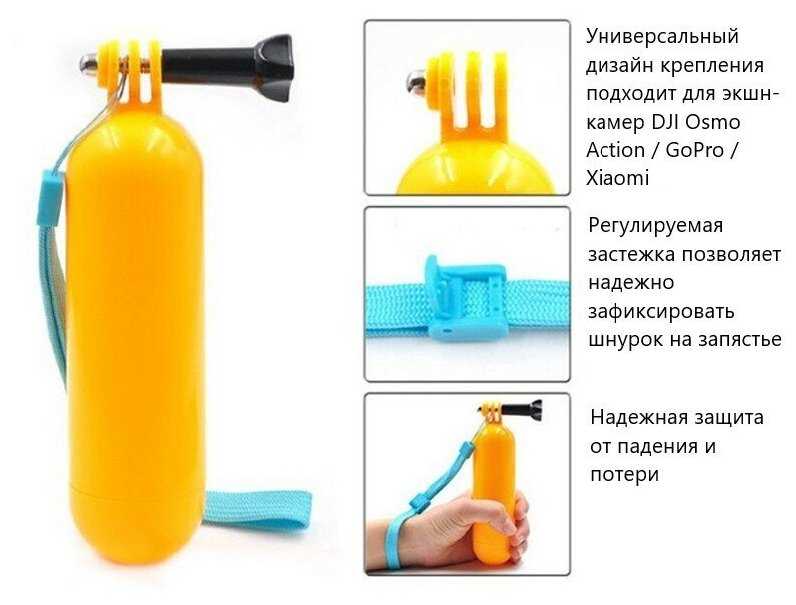 Универсальный дизайн крепления подходит для экшн-камер DJI Osmo Action / GoPro / Xiaomi

Регулируемая застежка позволяет надежно зафиксировать шнурок на запястье

Надежная защита от падения и потери