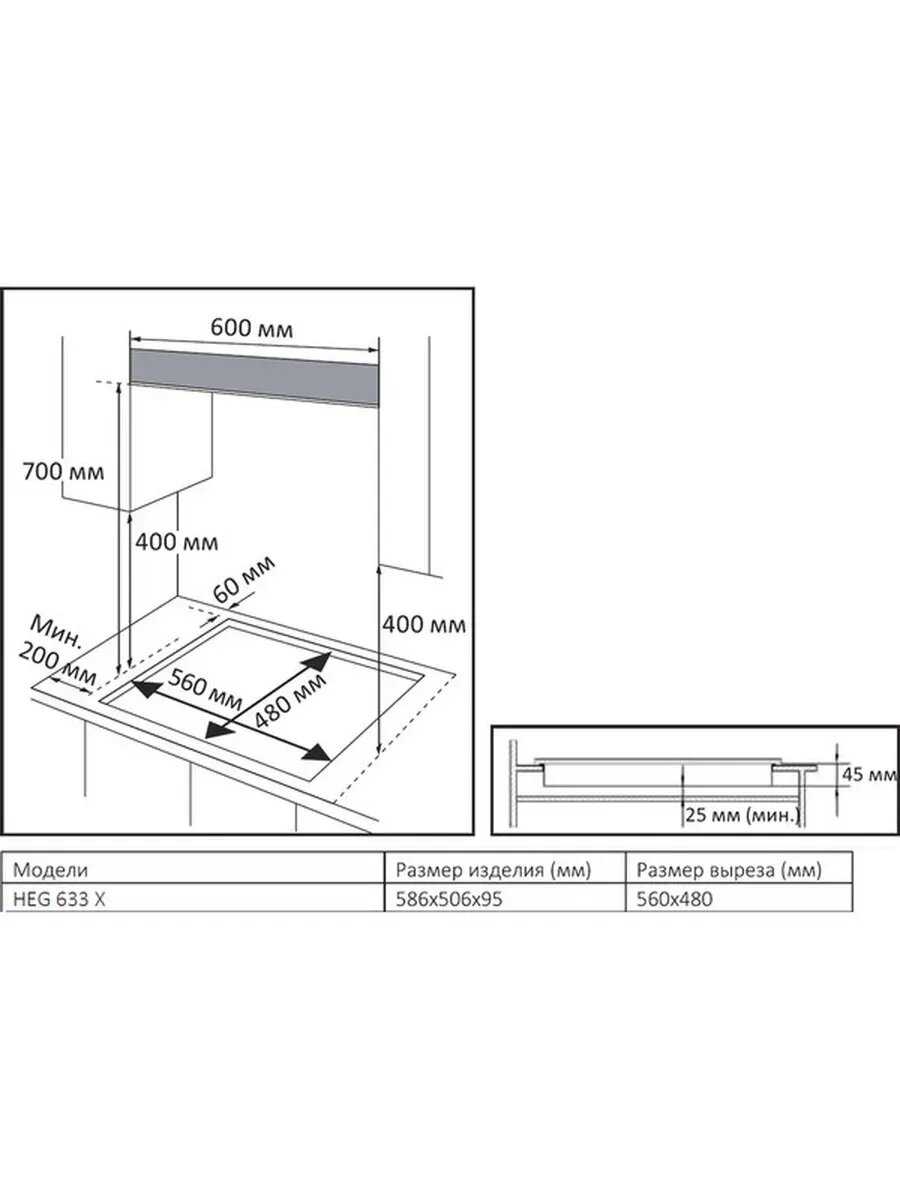 600 мм
700 мм
400 мм
60 мм
Мин. 200 мм
560 мм
480 мм
400 мм

45 мм
25 мм (мин.)

| Модели | Размер изделия (мм) | Размер выреза (мм) |
|---|---|---|
| HEG 633 X | 586x506x95 | 560x480 |