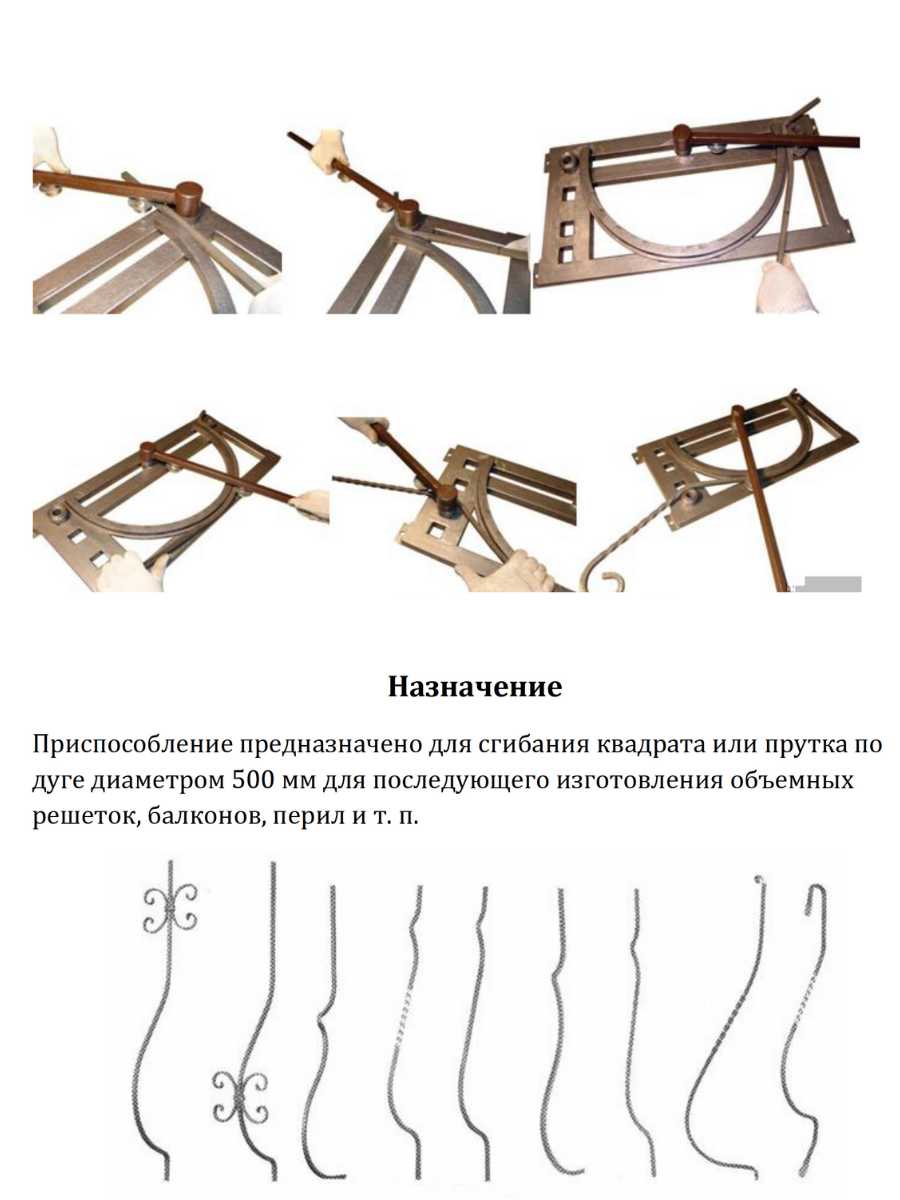 Назначение

Приспособление предназначено для сгибания квадрата или прутка по дуге диаметром 500 мм для последующего изготовления объемных решеток, балконов, перил и т. п.