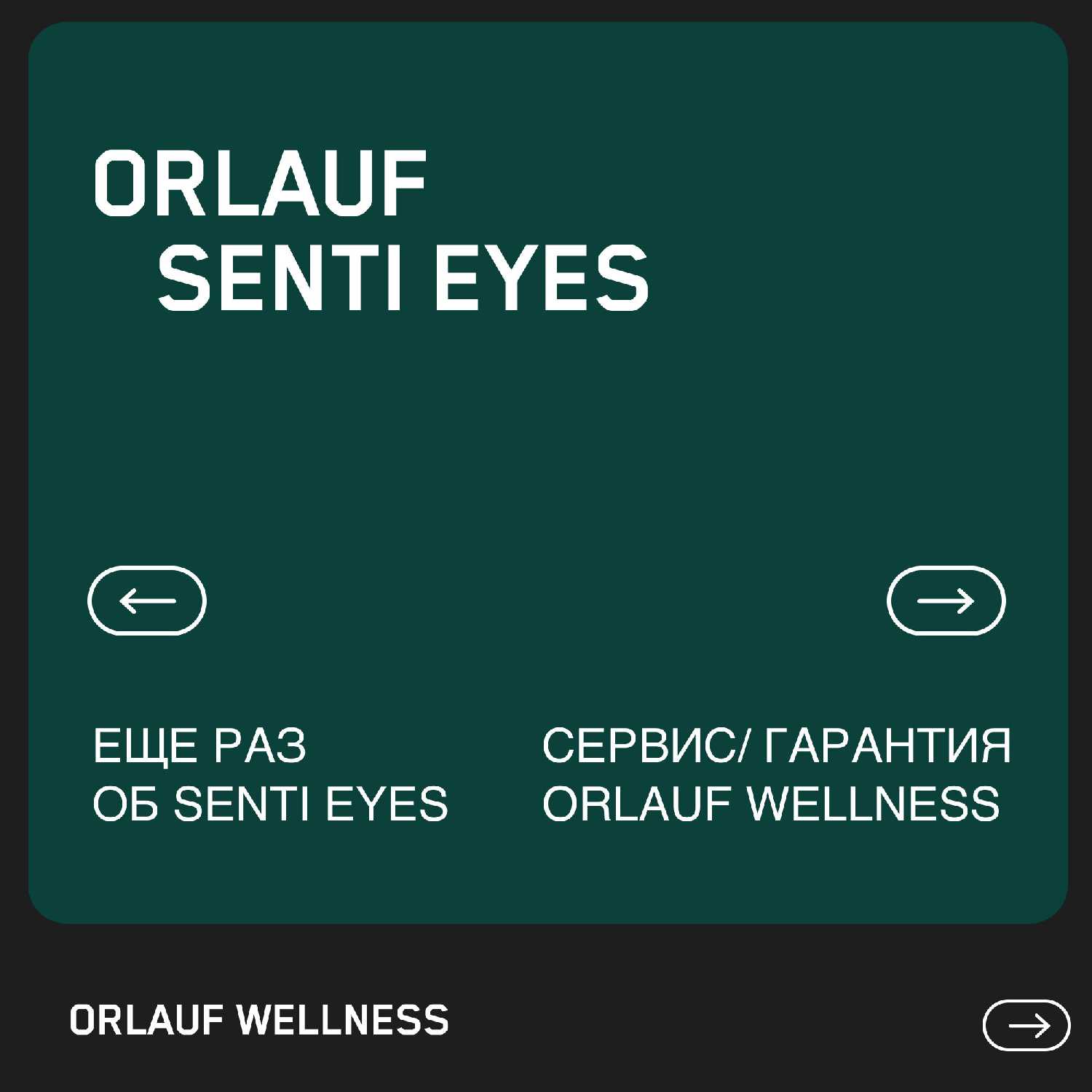 ORLAUF
SENTI EYES

←

→

ЕЩЕ РАЗ
ОБ SENTI EYES

СЕРВИС/ ГАРАНТИЯ
ORLAUF WELLNESS

ORLAUF WELLNESS

→