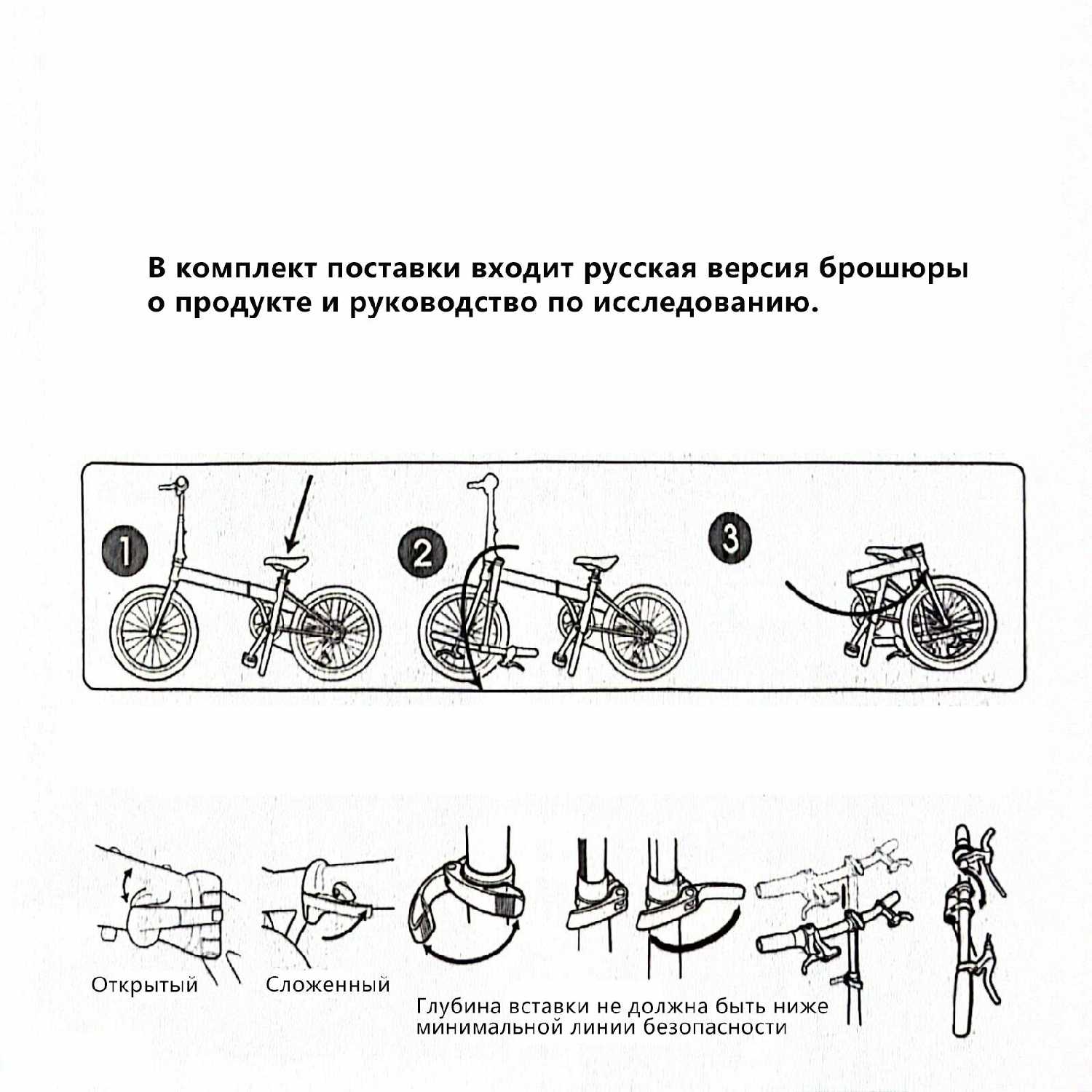 В комплект поставки входит русская версия брошюры о продукте и руководство по исследованию.

1

2

3

Открытый

Сложенный

Глубина вставки не должна быть ниже минимальной линии безопасности