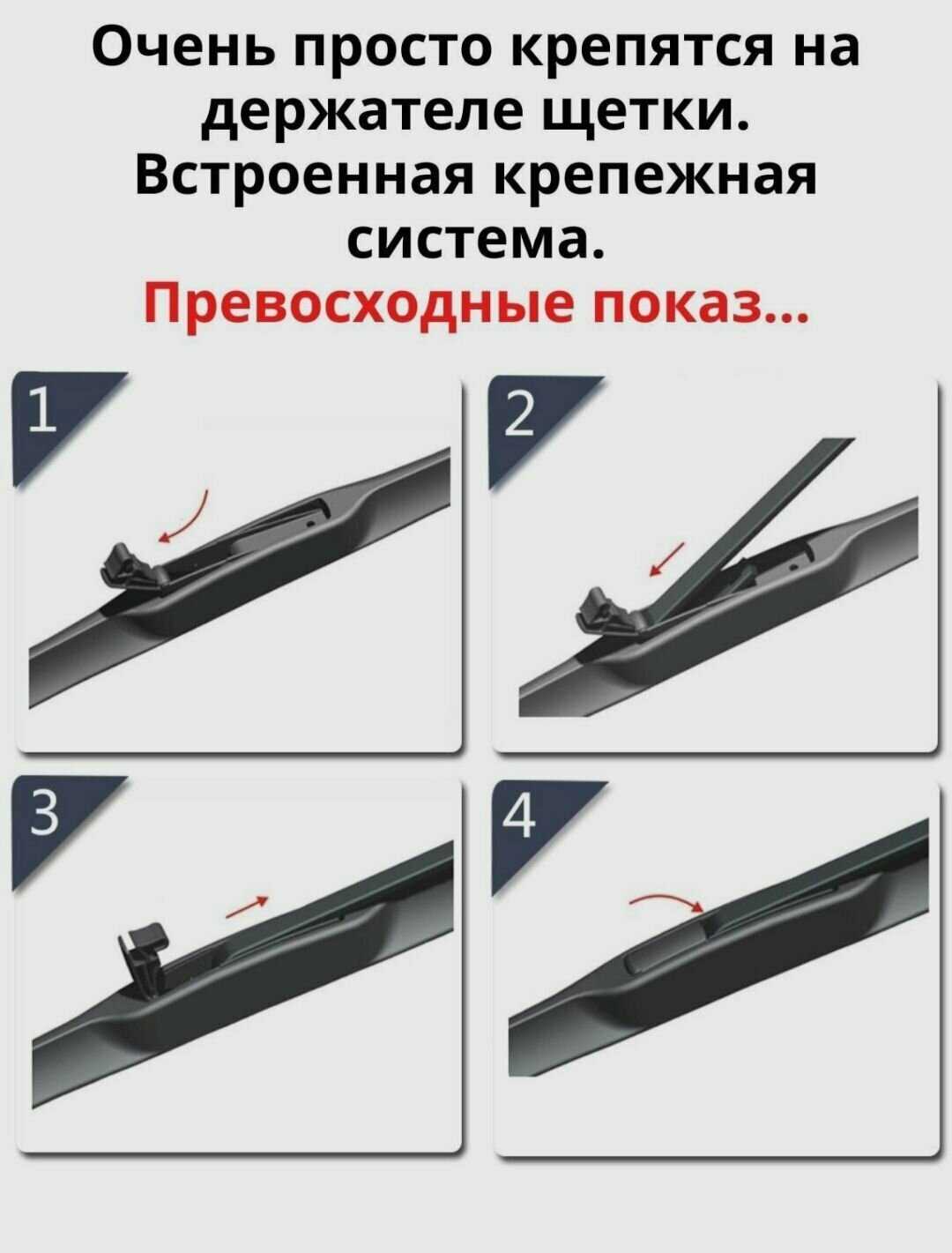 Очень просто крепятся на держателе щетки. Встроенная крепежная система.
Превосходные показ...

1

2

3

4