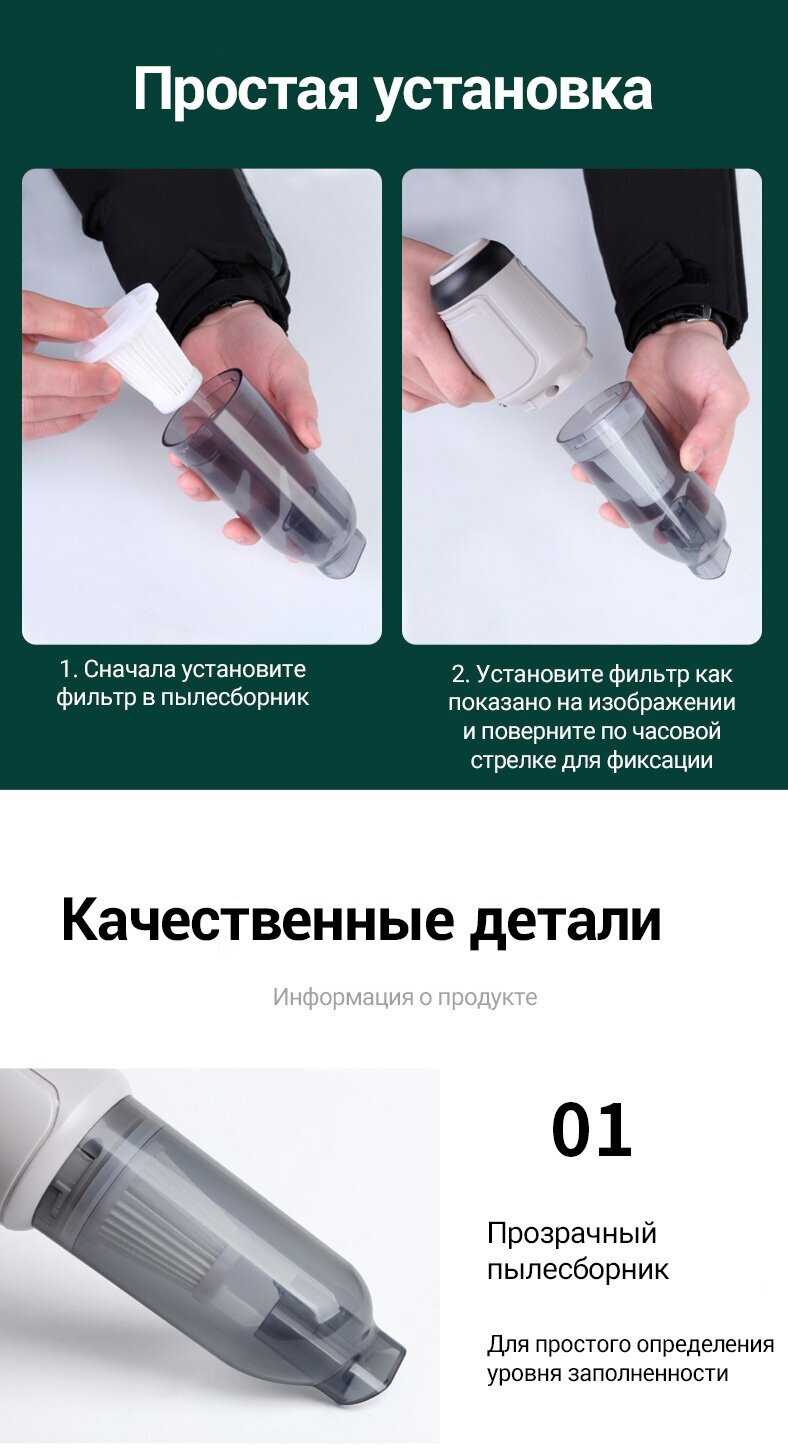 Простая установка

1. Сначала установите фильтр в пылесборник

2. Установите фильтр как показано на изображении и поверните по часовой стрелке для фиксации

Качественные детали

Информация о продукте

01

Прозрачный пылесборник

Для простого определения уровня заполненности