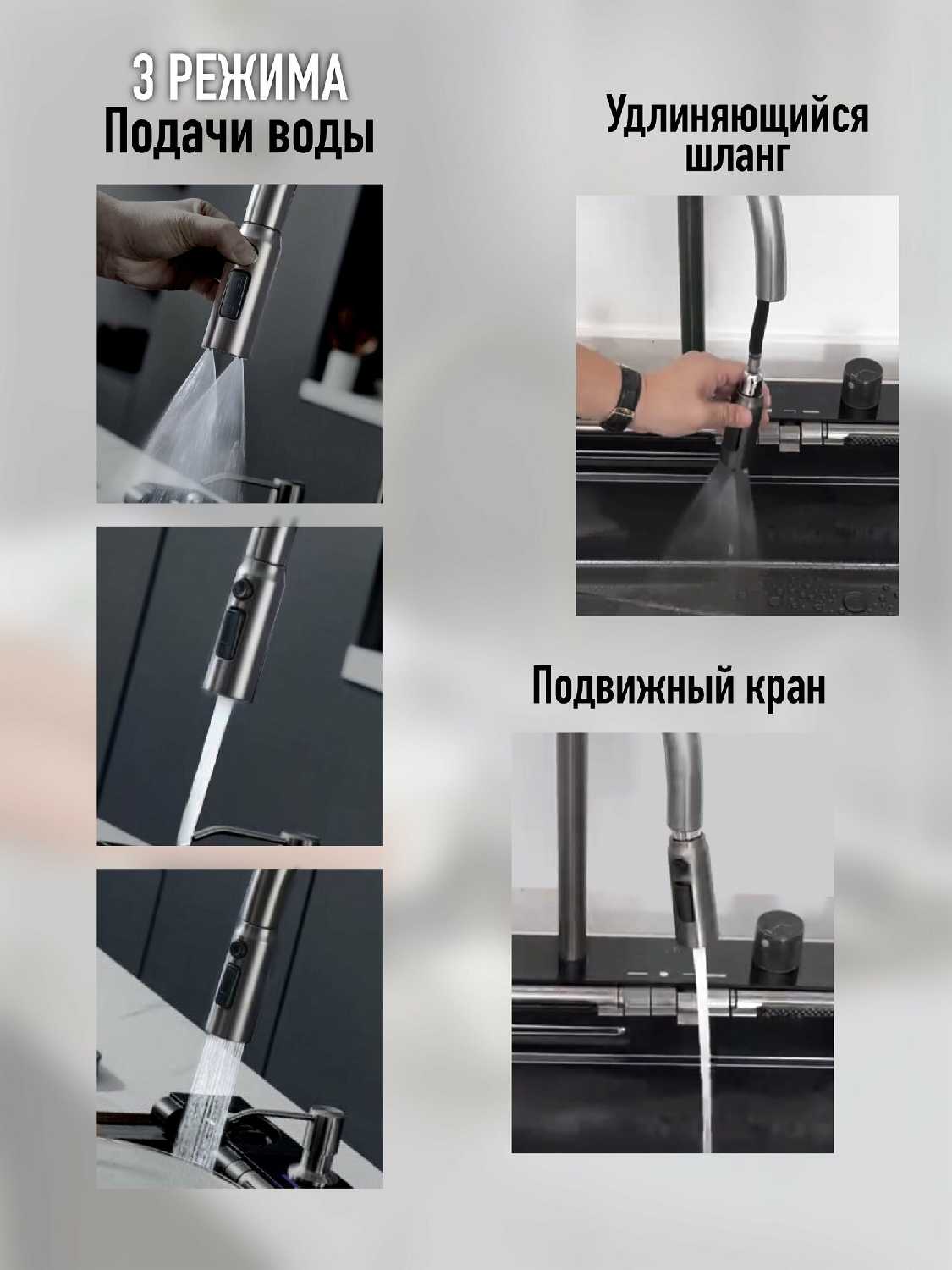 3 РЕЖИМА
Подачи воды

Удлиняющийся шланг

Подвижный кран