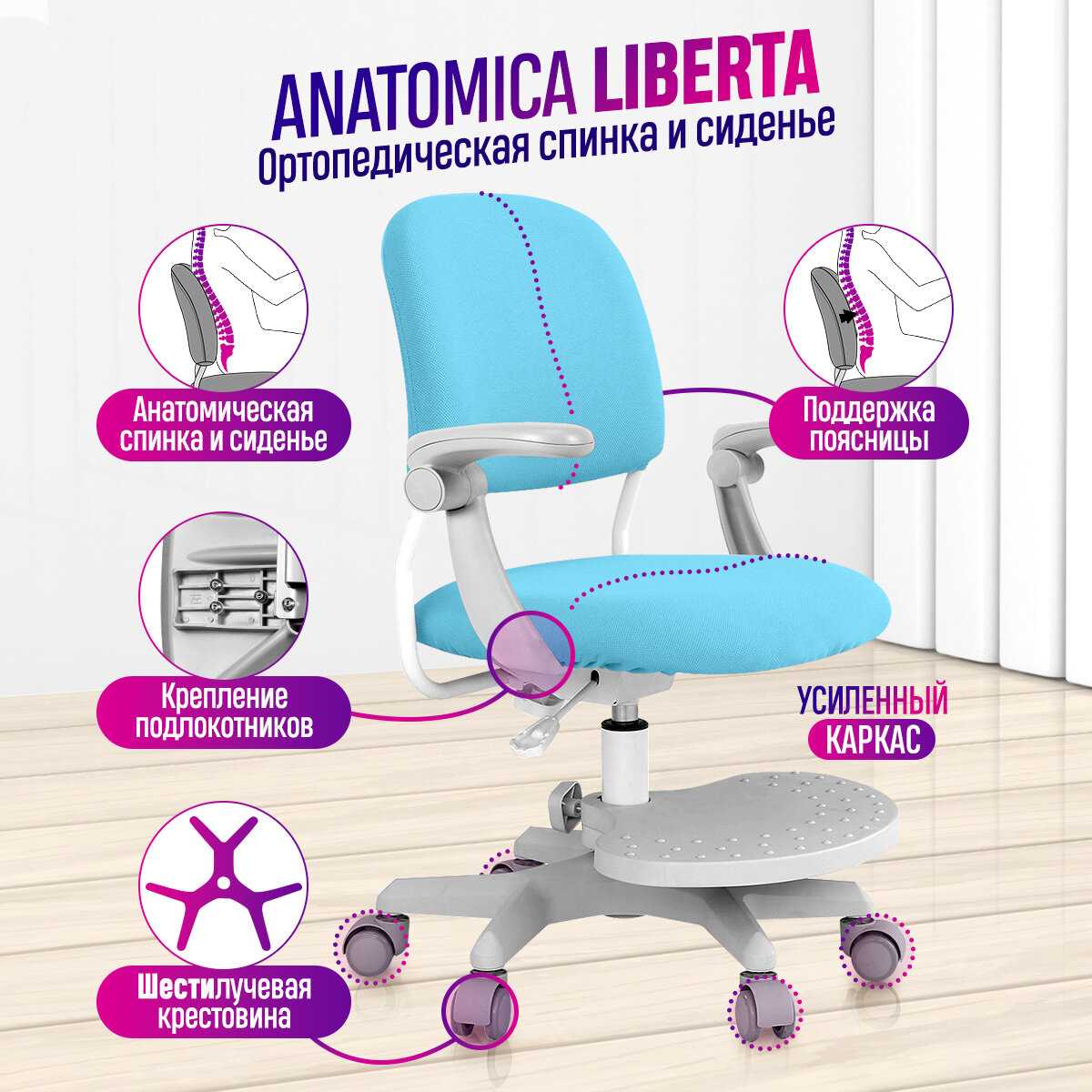 ANATOMICA LIBERTA
Ортопедическая спинка и сиденье

Анатомическая спинка и сиденье

Поддержка поясницы

Крепление подлокотников

УСИЛЕННЫЙ КАРКАС

Шестилучевая крестовина