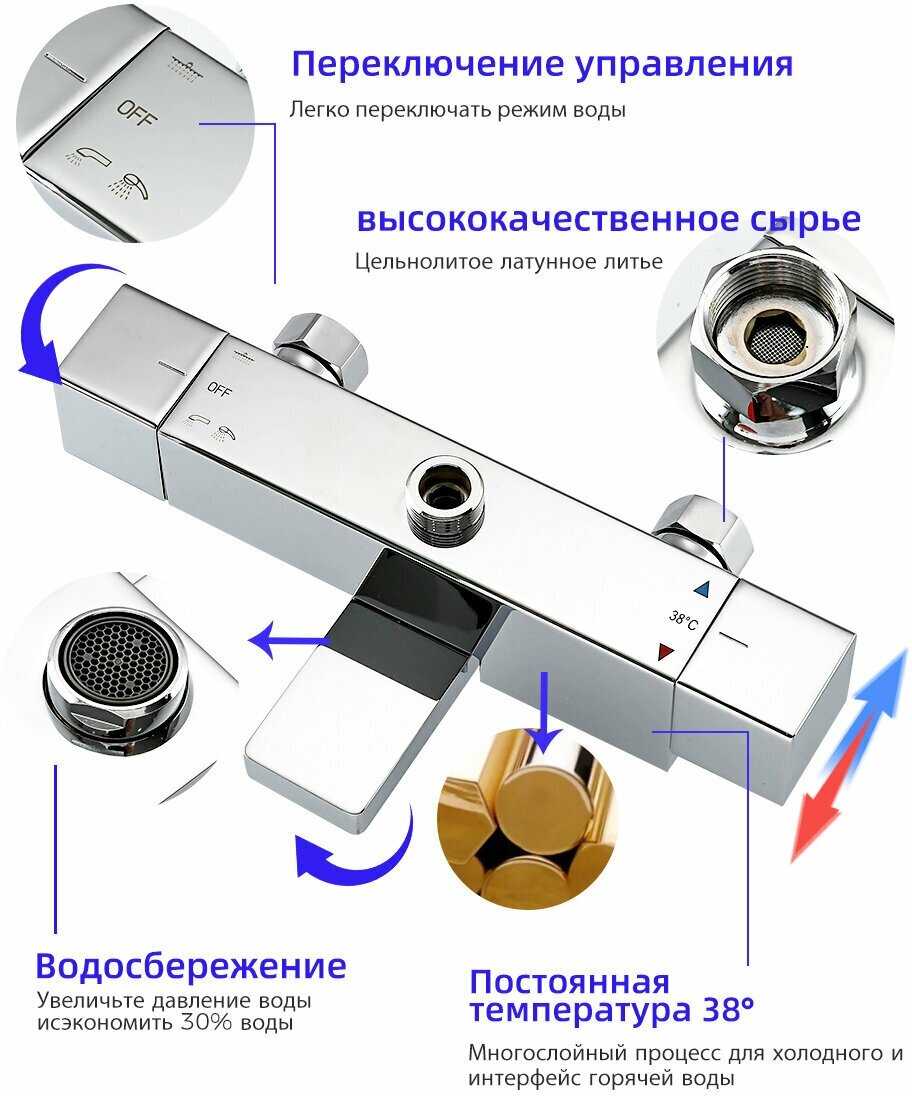 OFF

Переключение управления
Легко переключать режим воды

высококачественное сырье
Цельнолитое латунное литье

OFF

38°C

Водосбережение
Увеличьте давление воды исэкономить 30% воды

Постоянная температура 38°
Многослойный процесс для холодного и интерфейс горячей воды