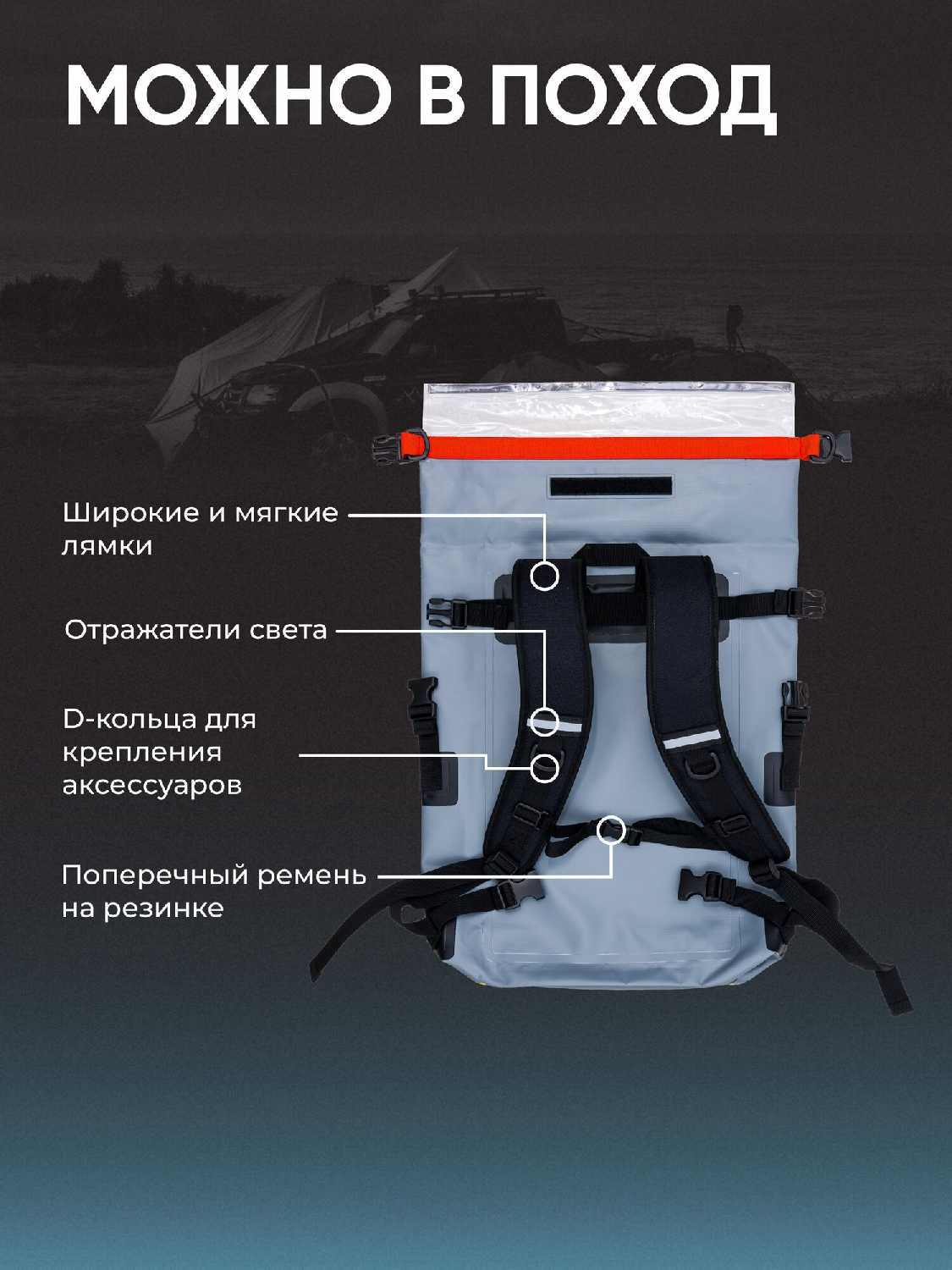 МОЖНО В ПОХОД

Широкие и мягкие лямки

Отражатели света

D-кольца для крепления аксессуаров

Поперечный ремень на резинке