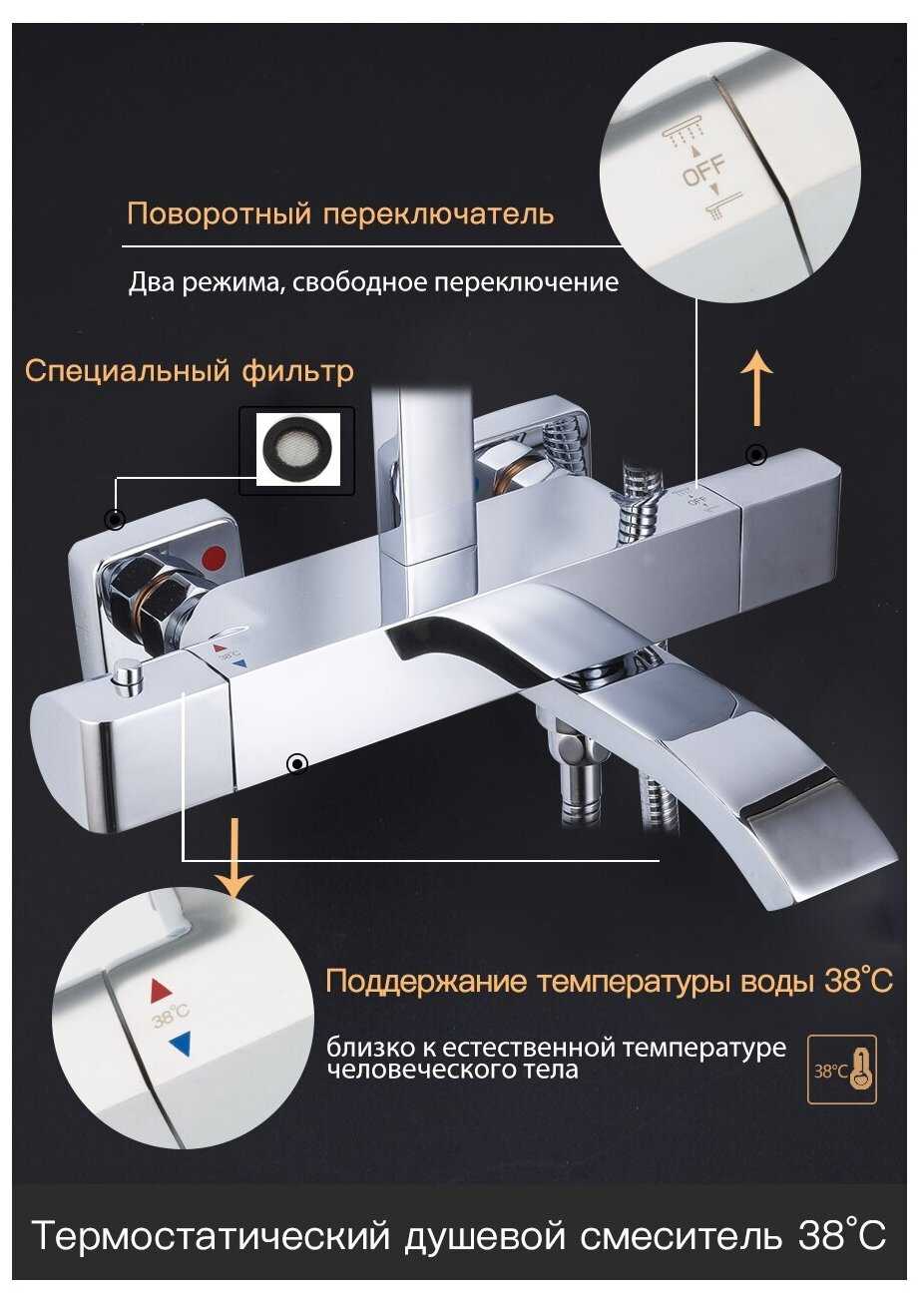 OFF

Поворотный переключатель

Два режима, свободное переключение

Специальный фильтр

38°C

38°C

Поддержание температуры воды 38°C

близко к естественной температуре человеческого тела

38°C

Термостатический душевой смеситель 38°C