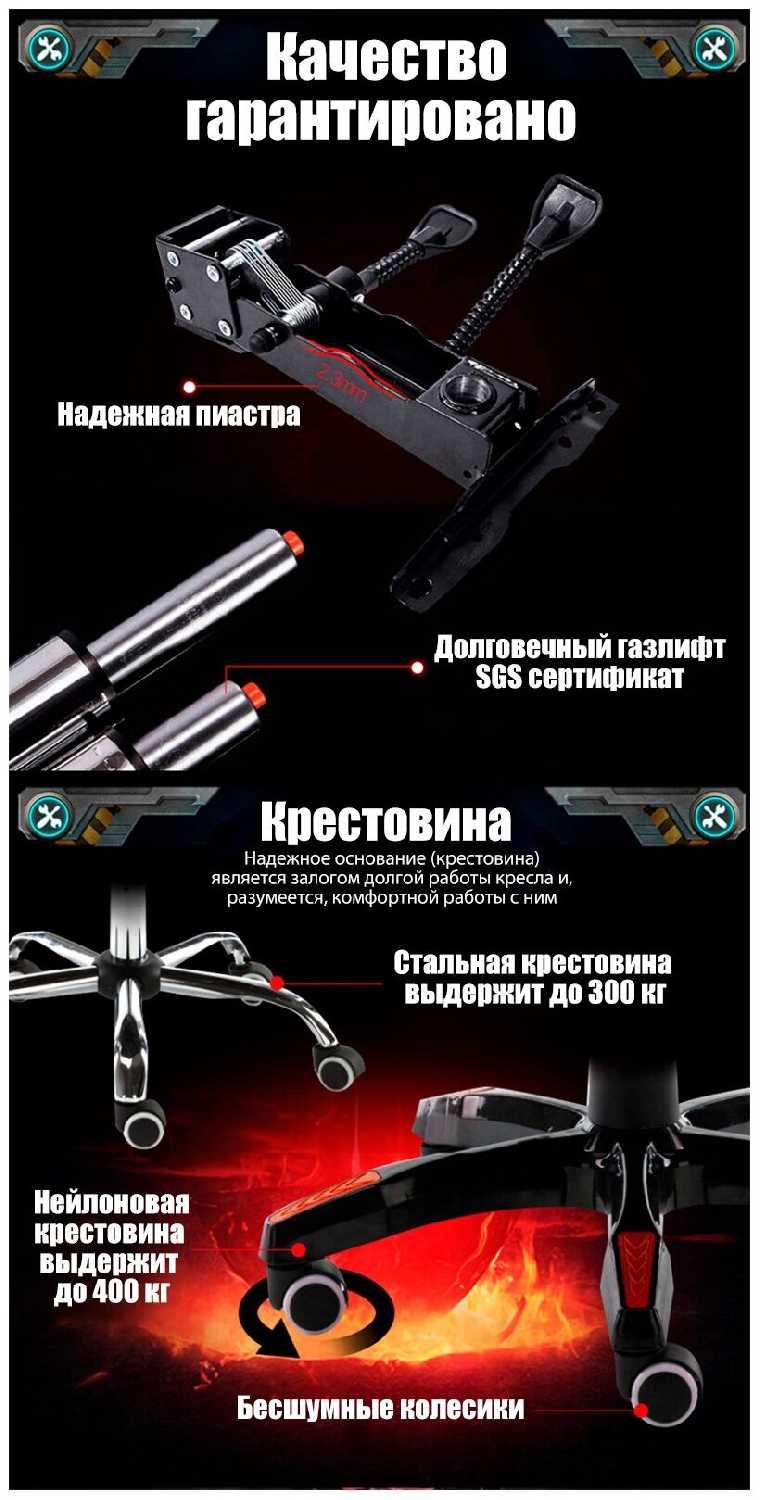 Качество гарантировано

2.3mm

Надежная пиастра

Долговечный газлифт SGS сертификат

Крестовина

Надежное основание (крестовина) является залогом долгой работы кресла и, разумеется, комфортной работы с ним

Стальная крестовина выдержит до 300 кг

Нейлоновая крестовина выдержит до 400 кг

Бесшумные колесики