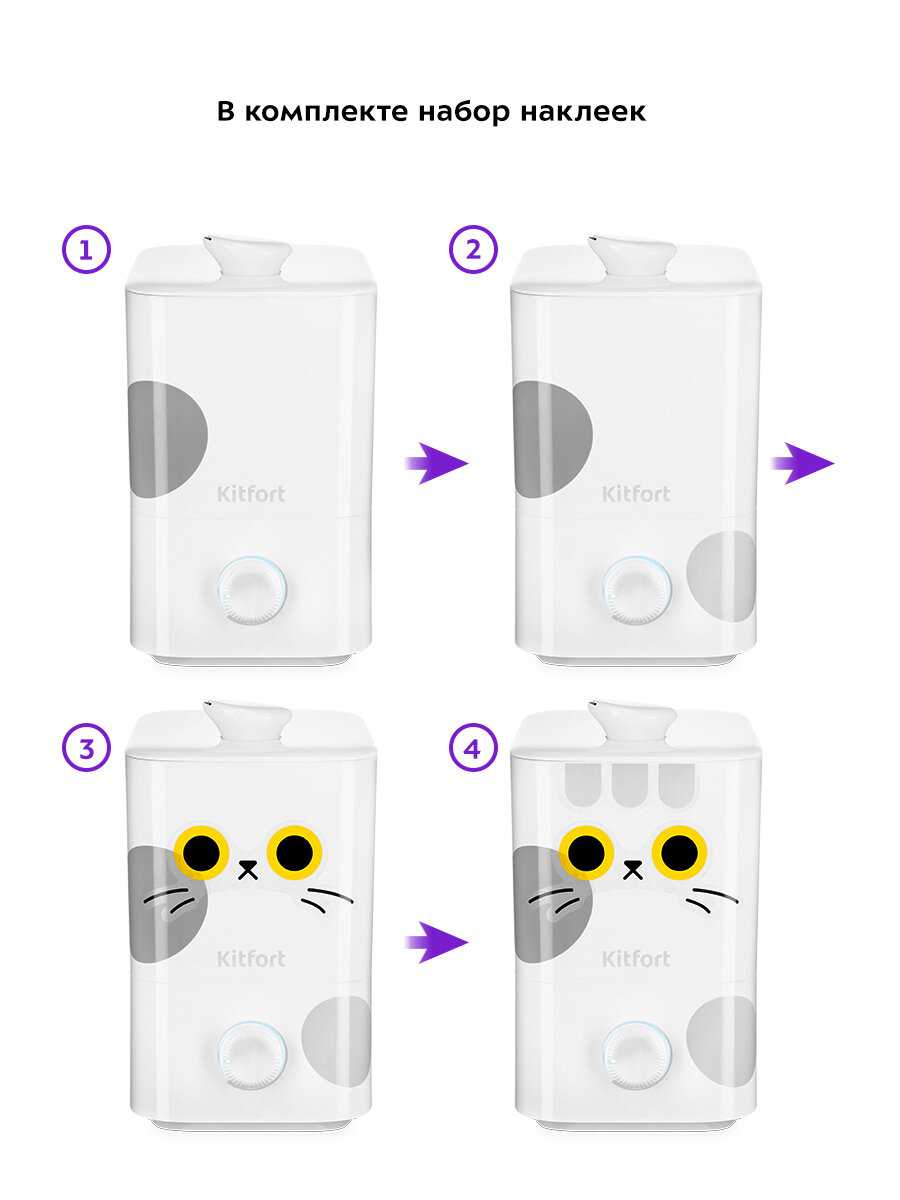 В комплекте набор наклеек

1

Kitfort

2

Kitfort

3

Kitfort

4

Kitfort