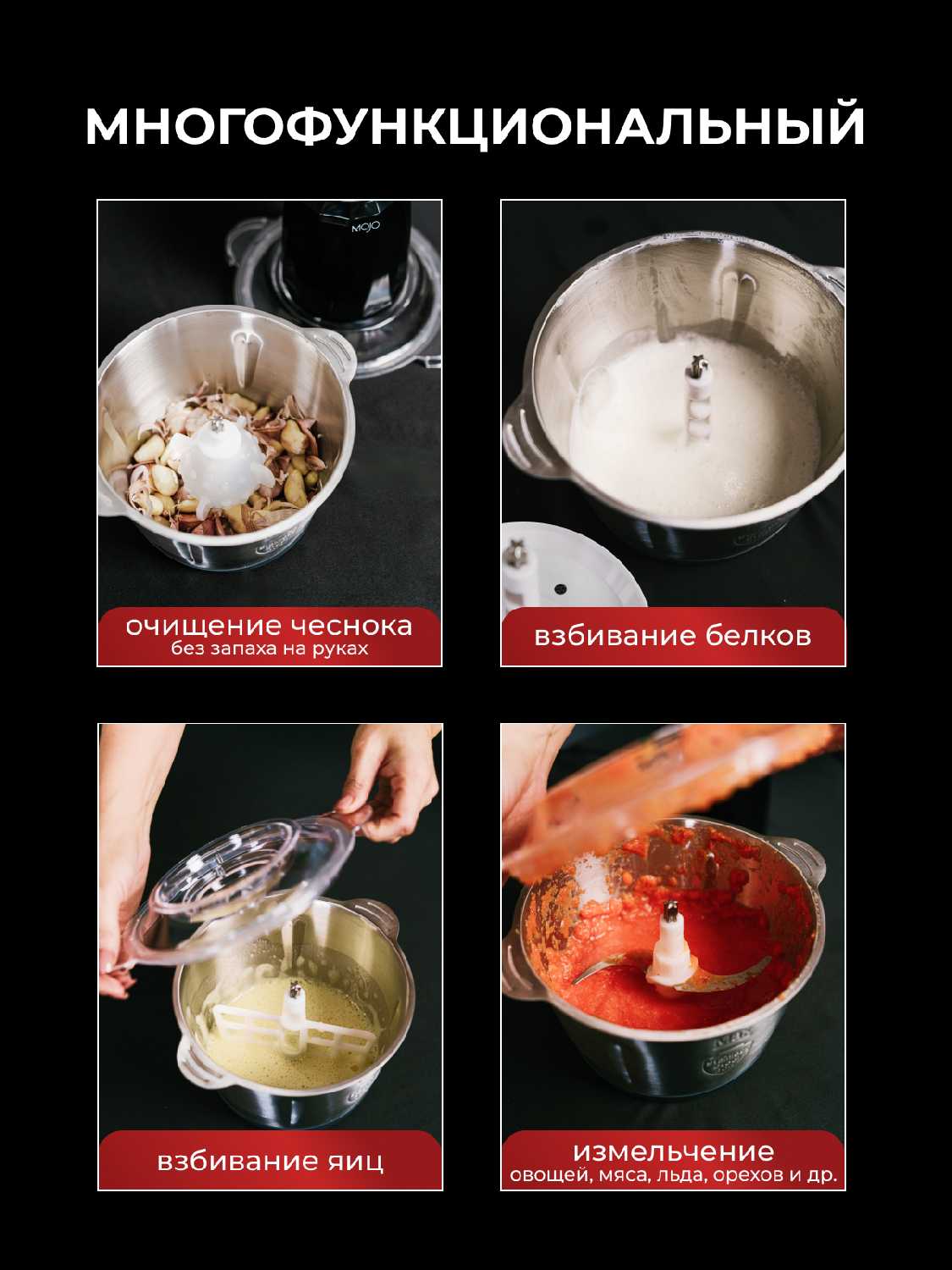 МНОГОФУНКЦИОНАЛЬНЫЙ

MOJO

очищение чеснока
без запаха на руках

взбивание белков

взбивание яиц

измельчение
овощей, мяса, льда, орехов и др.