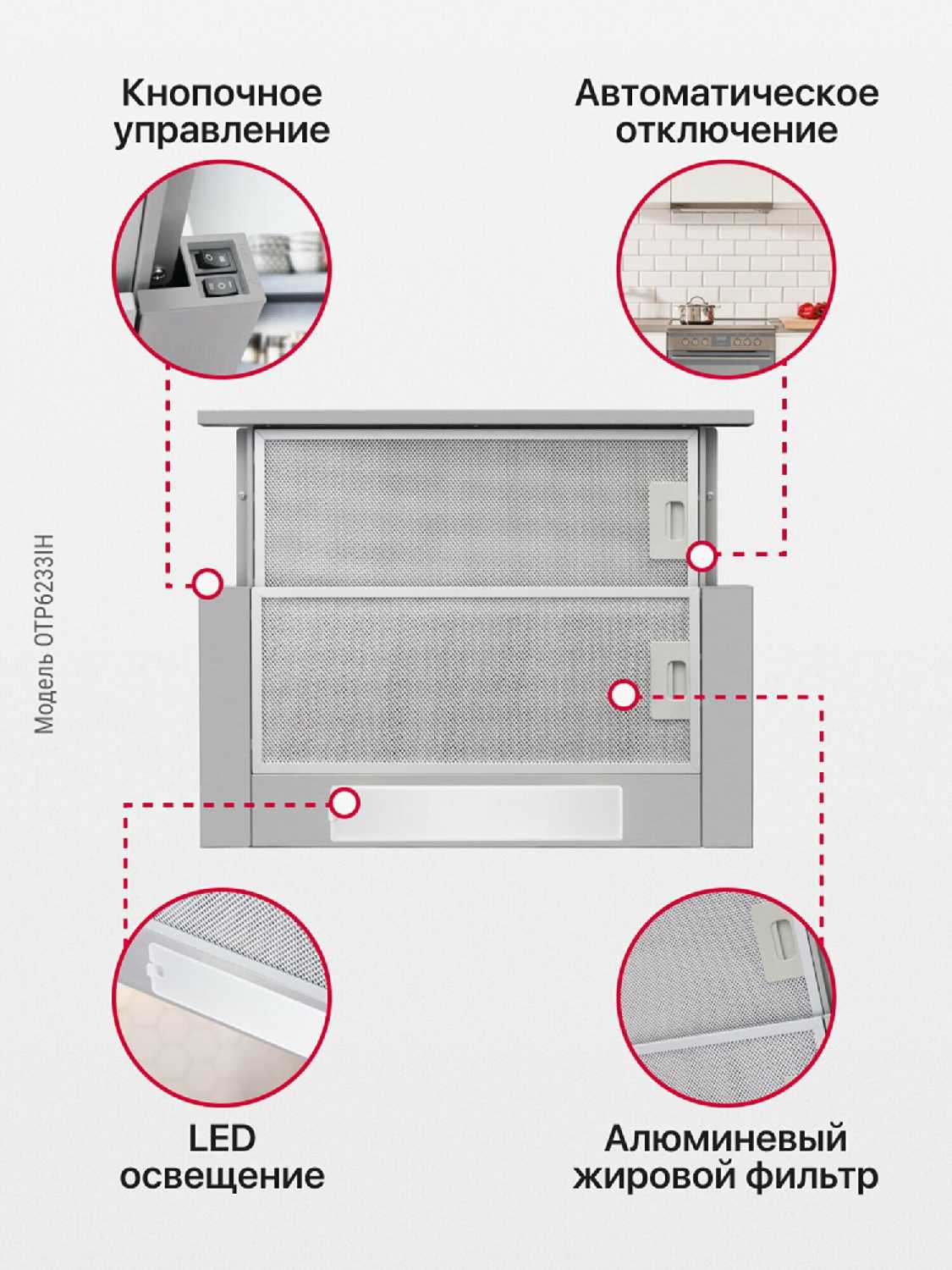 Кнопочное управление

Автоматическое отключение

Модель OTP6233IH

LED освещение

Алюминевый жировой фильтр