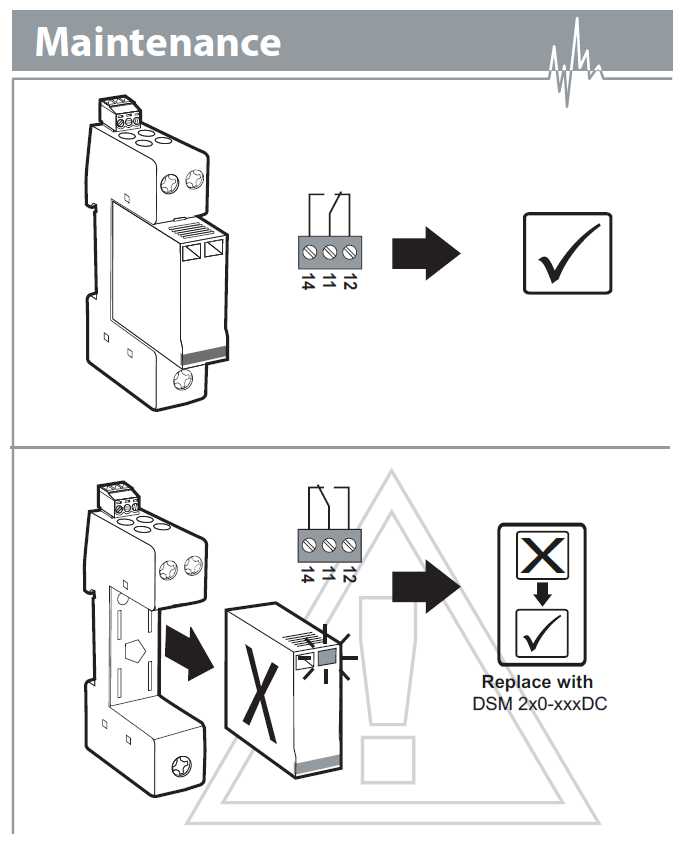 Maintenance

14 11 12

14 11 12

Replace with
DSM 2x0-xxxDC