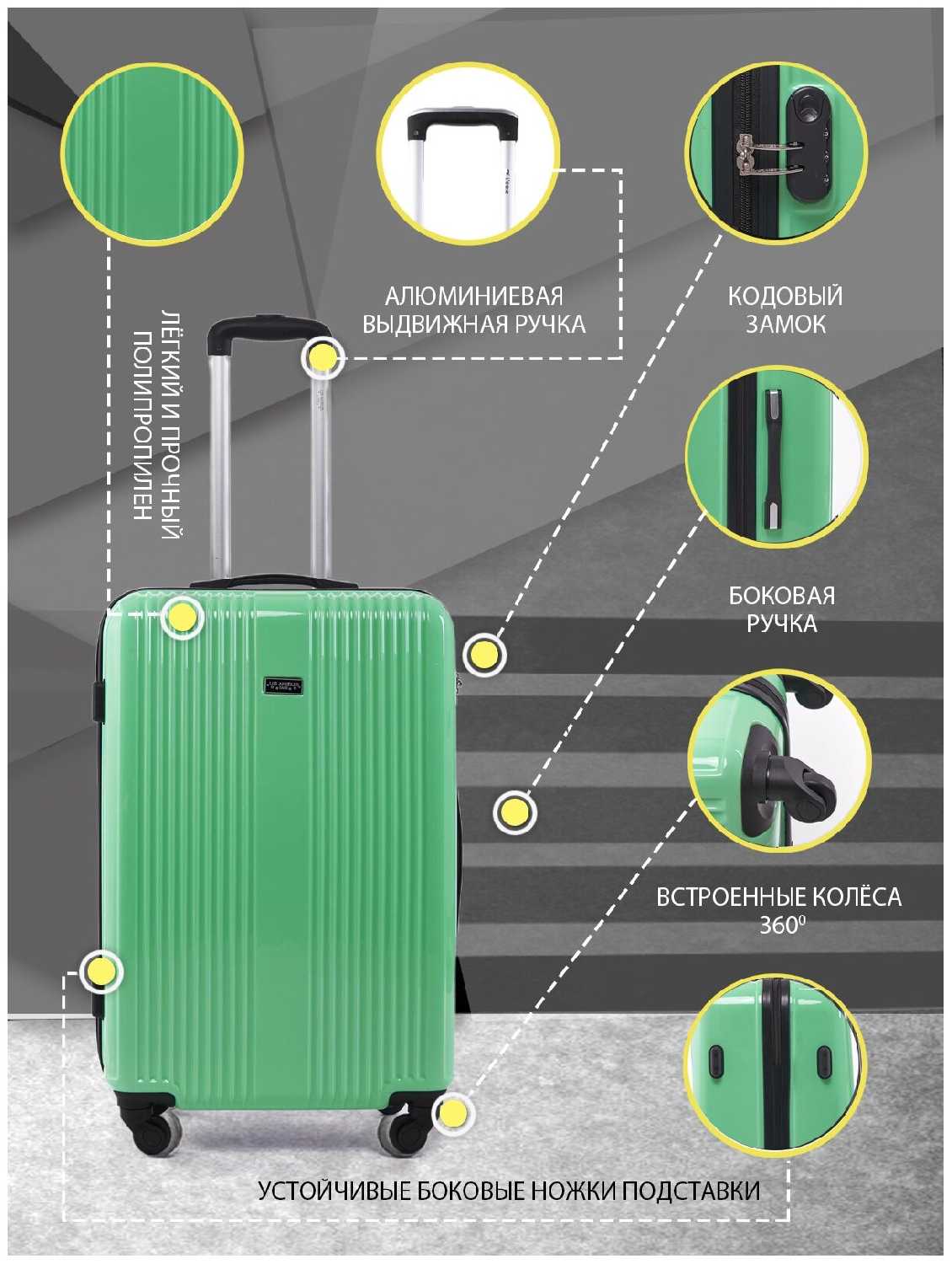 ЛЁГКИЙ И ПРОЧНЫЙ ПОЛИПРОПИЛЕН

АЛЮМИНИЕВАЯ ВЫДВИЖНАЯ РУЧКА

КОДОВЫЙ ЗАМОК

БОКОВАЯ РУЧКА

ВСТРОЕННЫЕ КОЛЁСА $360^0$

УСТОЙЧИВЫЕ БОКОВЫЕ НОЖКИ ПОДСТАВКИ