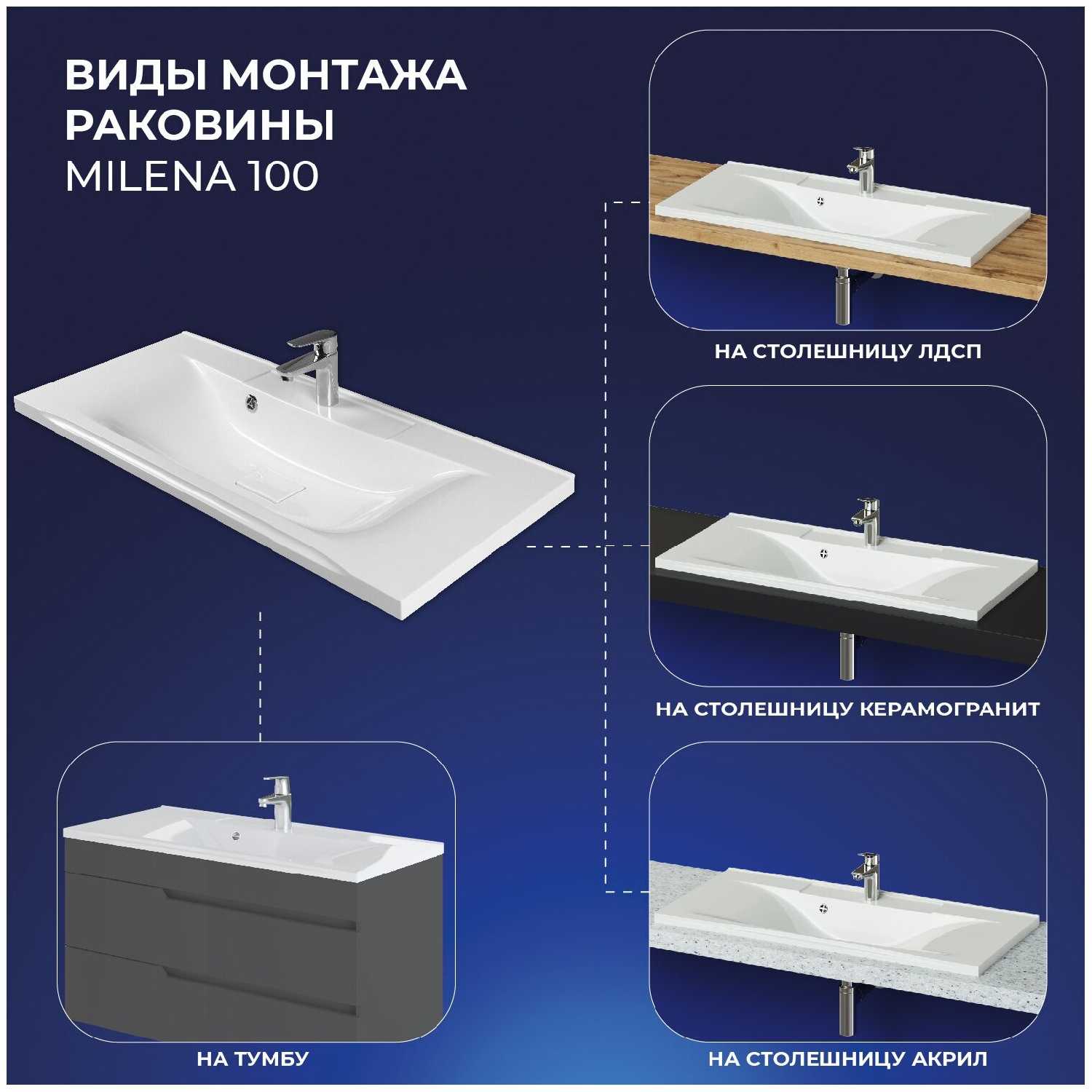 ВИДЫ МОНТАЖА РАКОВИНЫ
MILENA 100

НА СТОЛЕШНИЦУ ЛДСП

НА СТОЛЕШНИЦУ КЕРАМОГРАНИТ

НА ТУМБУ

НА СТОЛЕШНИЦУ АКРИЛ