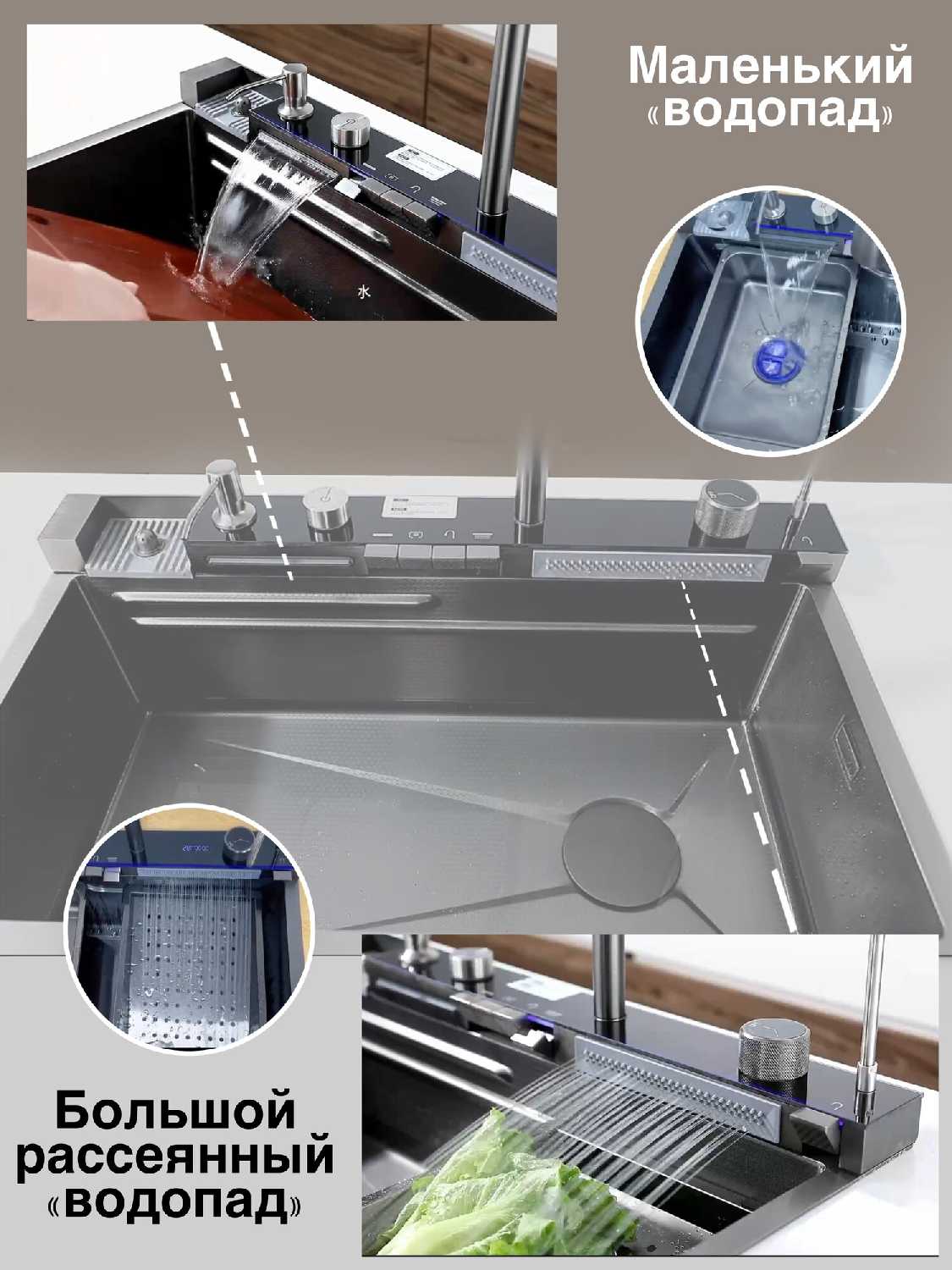 Маленький «водопад»

水

Большой рассеянный «водопад»