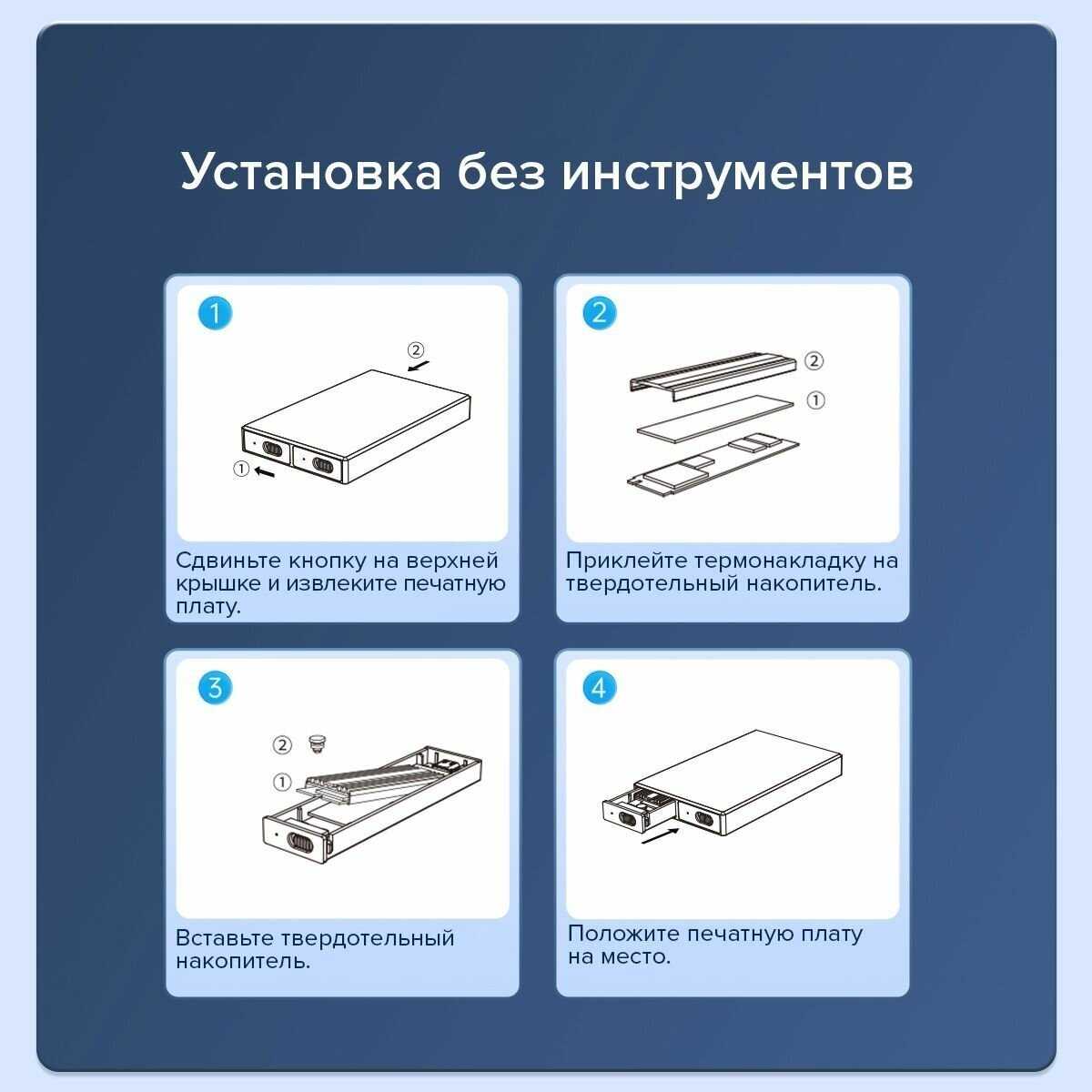 Установка без инструментов

1

②

①

Сдвиньте кнопку на верхней крышке и извлеките печатную плату.

2

②

①

Приклейте термонакладку на твердотельный накопитель.

3

②

①

Вставьте твердотельный накопитель.

4

Положите печатную плату на место.