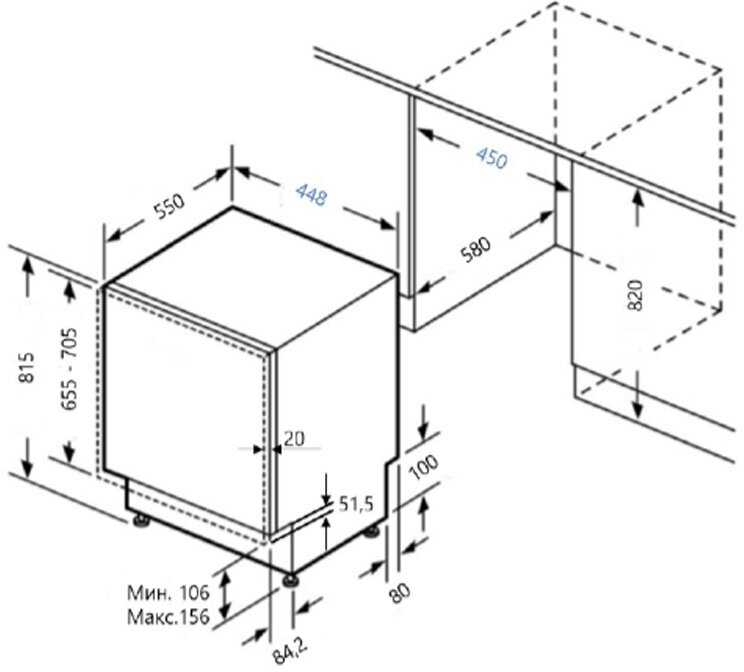 550
448
450
580
820
815
655 - 705
20
100
51,5
80
Мин. 106
Макс.156
84,2