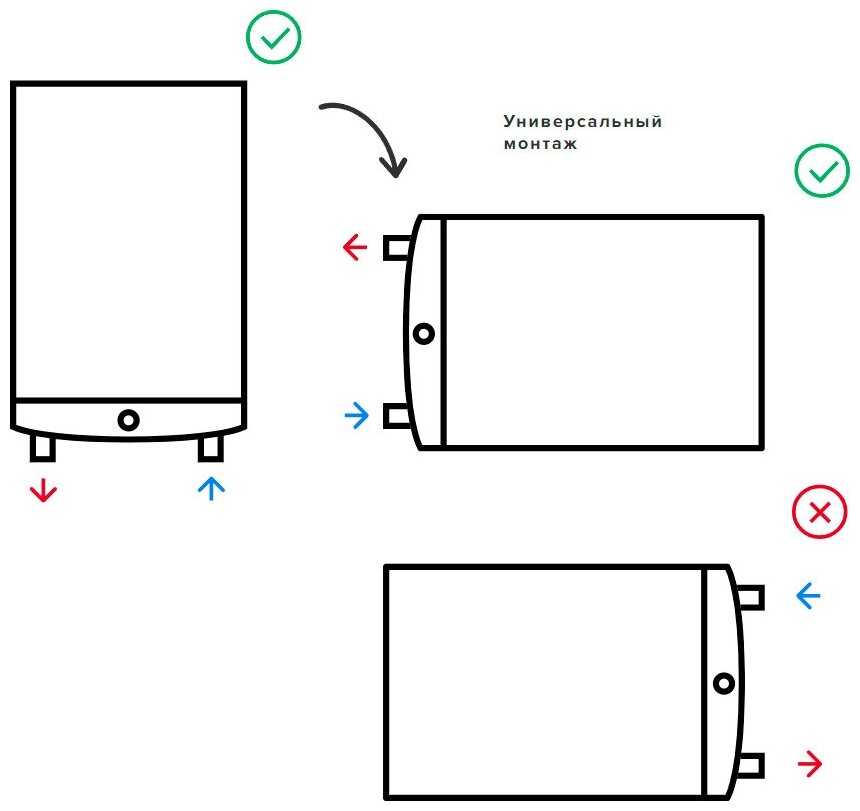 Универсальный монтаж