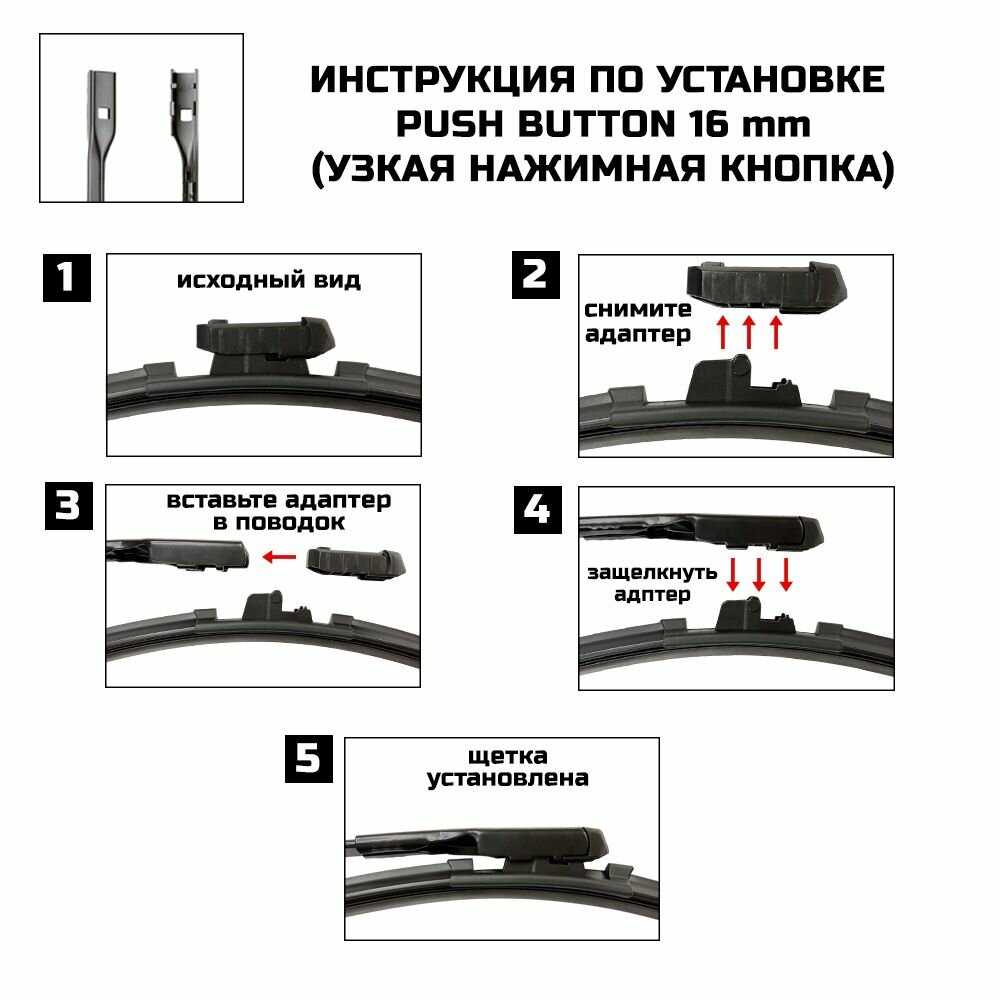 ИНСТРУКЦИЯ ПО УСТАНОВКЕ
PUSH BUTTON 16 mm
(УЗКАЯ НАЖИМНАЯ КНОПКА)

1
исходный вид

2
снимите адаптер

3
вставьте адаптер в поводок

4
защелкнуть адптер

5
щетка установлена