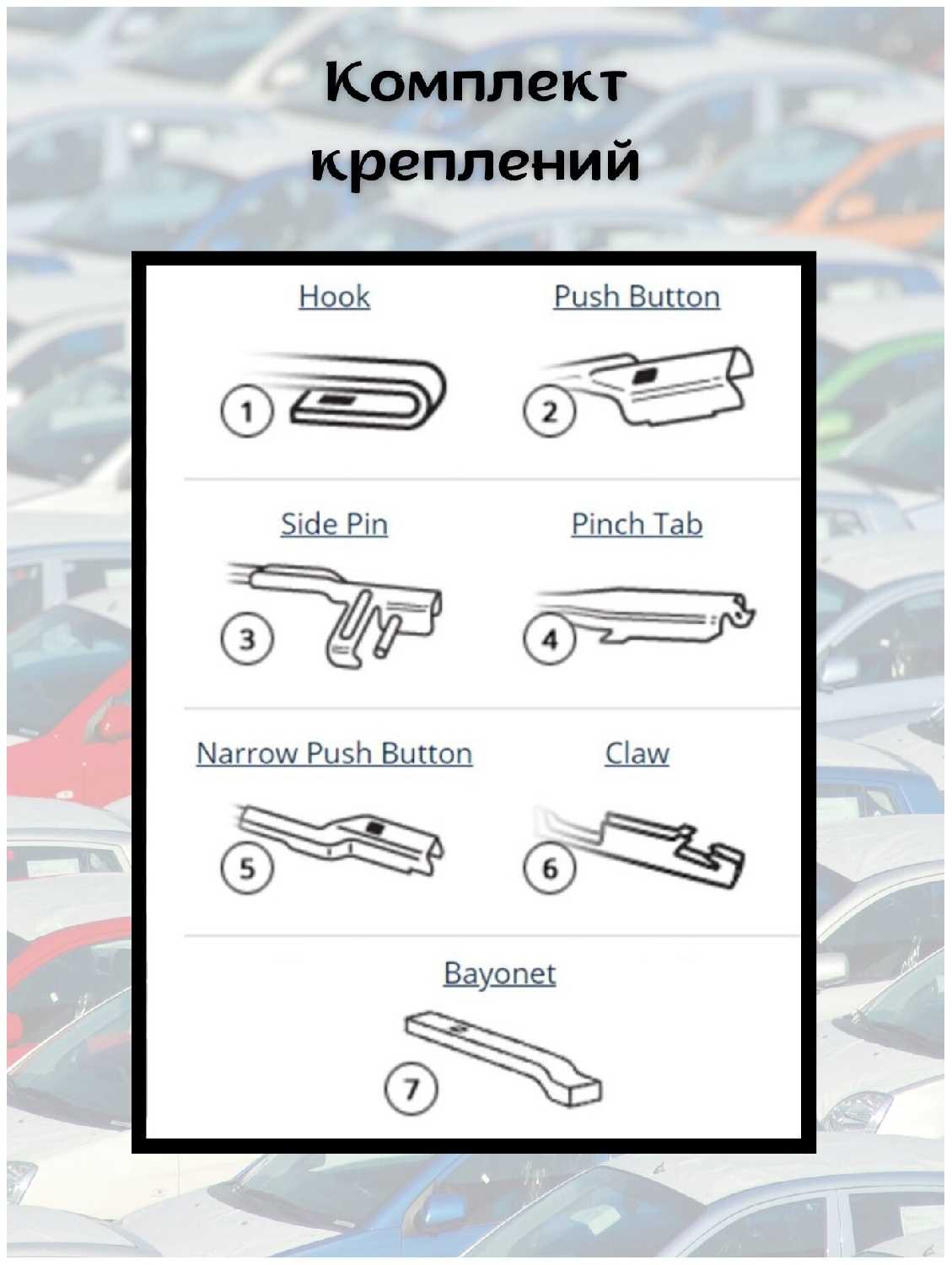 Комплект креплений

Hook
1

Push Button
2

Side Pin
3

Pinch Tab
4

Narrow Push Button
5

Claw
6

Bayonet
7