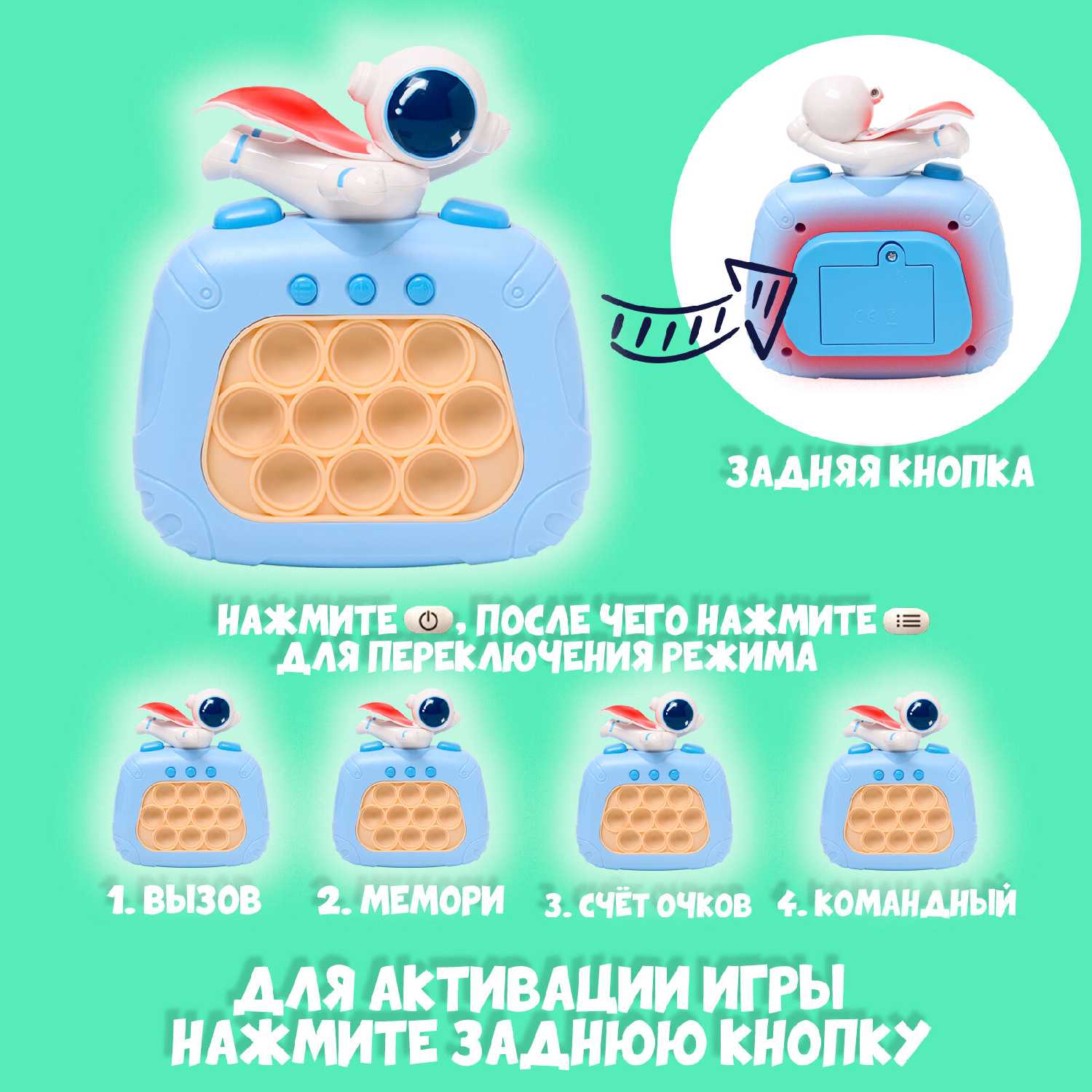 ЗАДНЯЯ КНОПКА

НАЖМИТЕ , ПОСЛЕ ЧЕГО НАЖМИТЕ ДЛЯ ПЕРЕКЛЮЧЕНИЯ РЕЖИМА

1. ВЫЗОВ

2. МЕМОРИ

3. СЧЁТ ОЧКОВ

4. КОМАНДНЫЙ

ДЛЯ АКТИВАЦИИ ИГРЫ НАЖМИТЕ ЗАДНЮЮ КНОПКУ