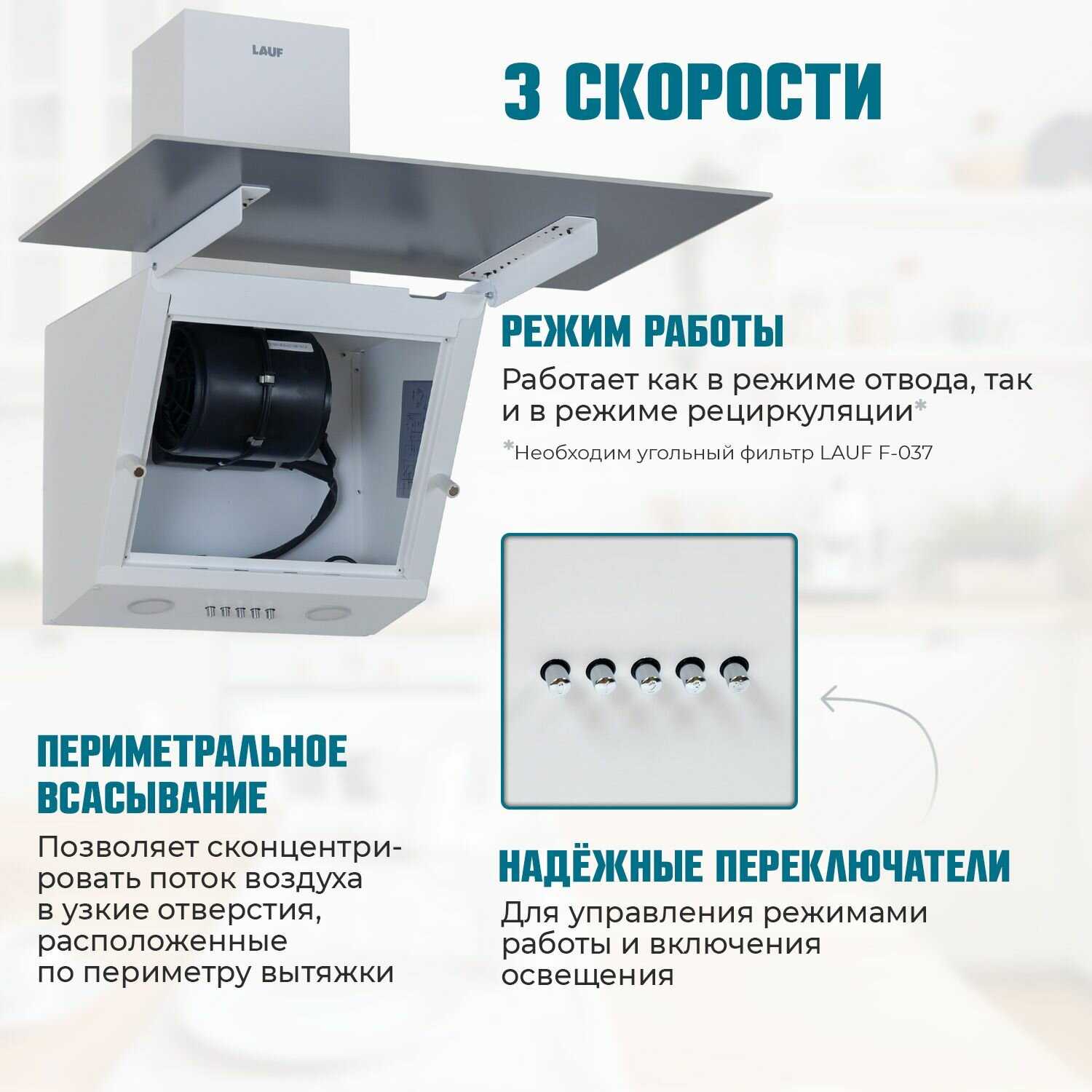 LAUF

3 СКОРОСТИ

РЕЖИМ РАБОТЫ

Работает как в режиме отвода, так и в режиме рециркуляции*

*Необходим угольный фильтр LAUF F-037

ПЕРИМЕТРАЛЬНОЕ ВСАСЫВАНИЕ

Позволяет сконцентрировать поток воздуха в узкие отверстия, расположенные по периметру вытяжки

НАДЁЖНЫЕ ПЕРЕКЛЮЧАТЕЛИ

Для управления режимами работы и включения освещения