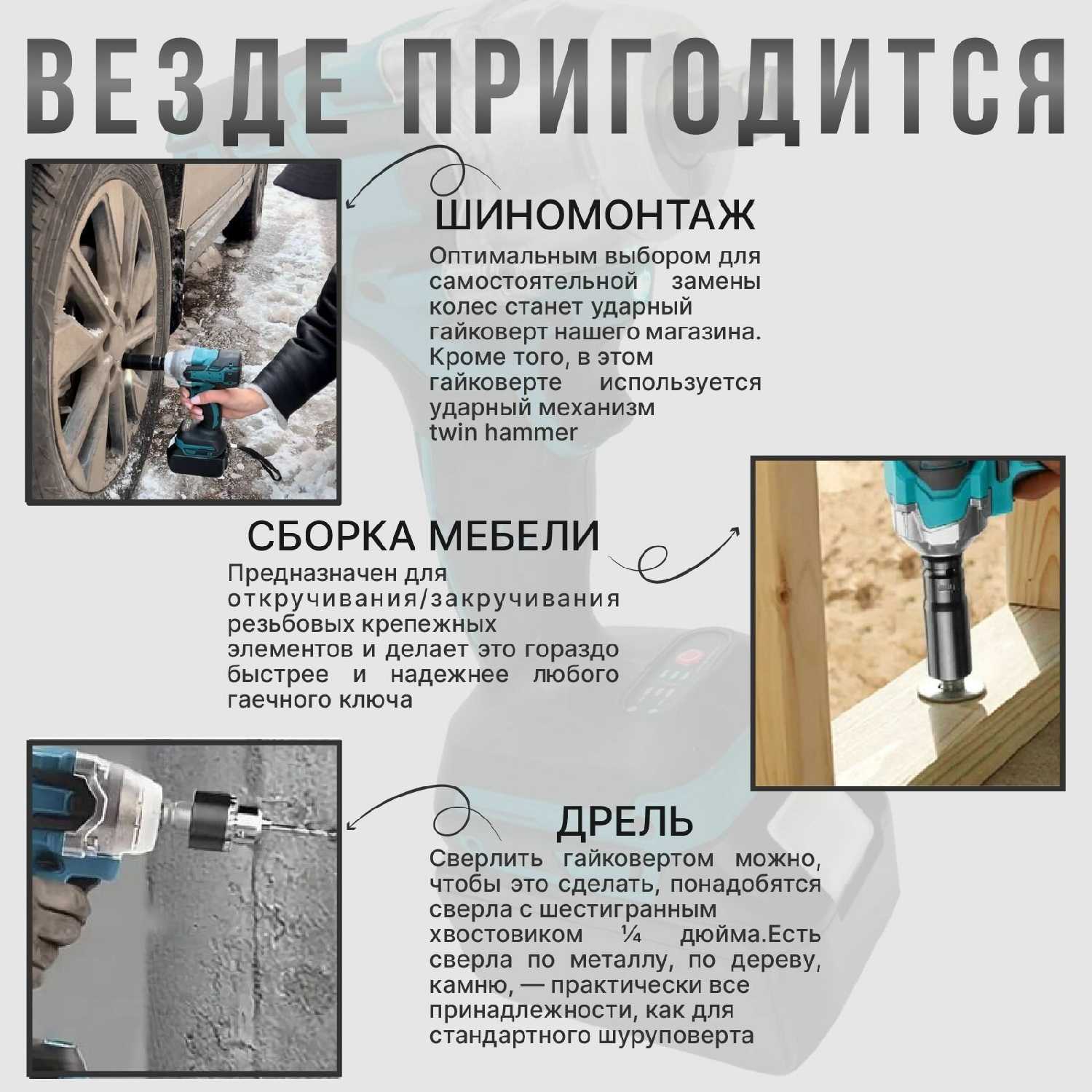 ВЕЗДЕ ПРИГОДИТСЯ

ШИНОМОНТАЖ

Оптимальным выбором для самостоятельной замены колес станет ударный гайковерт нашего магазина. Кроме того, в этом гайковерте используется ударный механизм twin hammer

СБОРКА МЕБЕЛИ

Предназначен для откручивания/закручивания резьбовых крепежных элементов и делает это гораздо быстрее и надежнее любого гаечного ключа

ДРЕЛЬ

Сверлить гайковертом можно, чтобы это сделать, понадобятся сверла с шестигранным хвостовиком ¼ дюйма.Есть сверла по металлу, по дереву, камню, — практически все принадлежности, как для стандартного шуруповерта