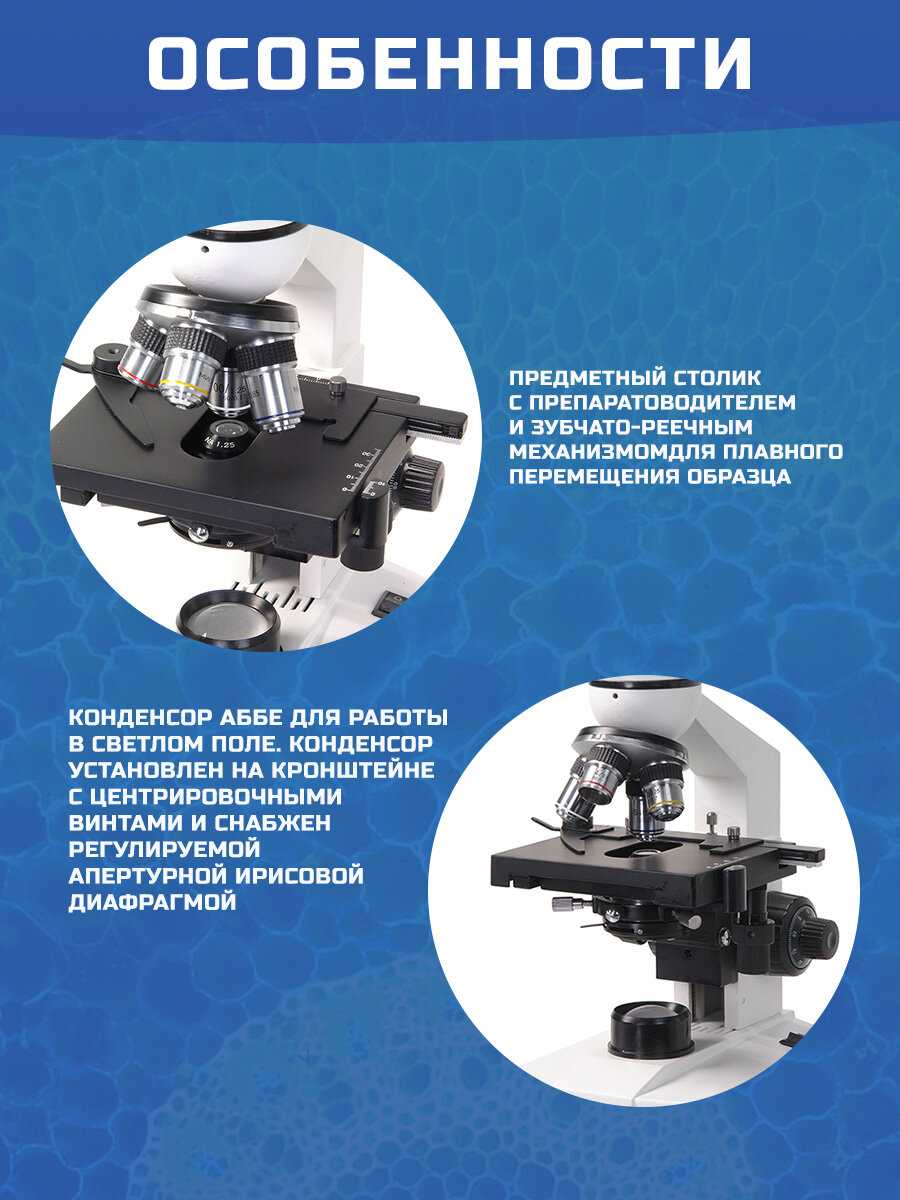 ОСОБЕННОСТИ

ПРЕДМЕТНЫЙ СТОЛИК С ПРЕПАРАТОВОДИТЕЛЕМ И ЗУБЧАТО-РЕЕЧНЫМ МЕХАНИЗМОМДЛЯ ПЛАВНОГО ПЕРЕМЕЩЕНИЯ ОБРАЗЦА

КОНДЕНСОР АББЕ ДЛЯ РАБОТЫ В СВЕТЛОМ ПОЛЕ. КОНДЕНСОР УСТАНОВЛЕН НА КРОНШТЕЙНЕ С ЦЕНТРИРОВОЧНЫМИ ВИНТАМИ И СНАБЖЕН РЕГУЛИРУЕМОЙ АПЕРТУРНОЙ ИРИСОВОЙ ДИАФРАГМОЙ