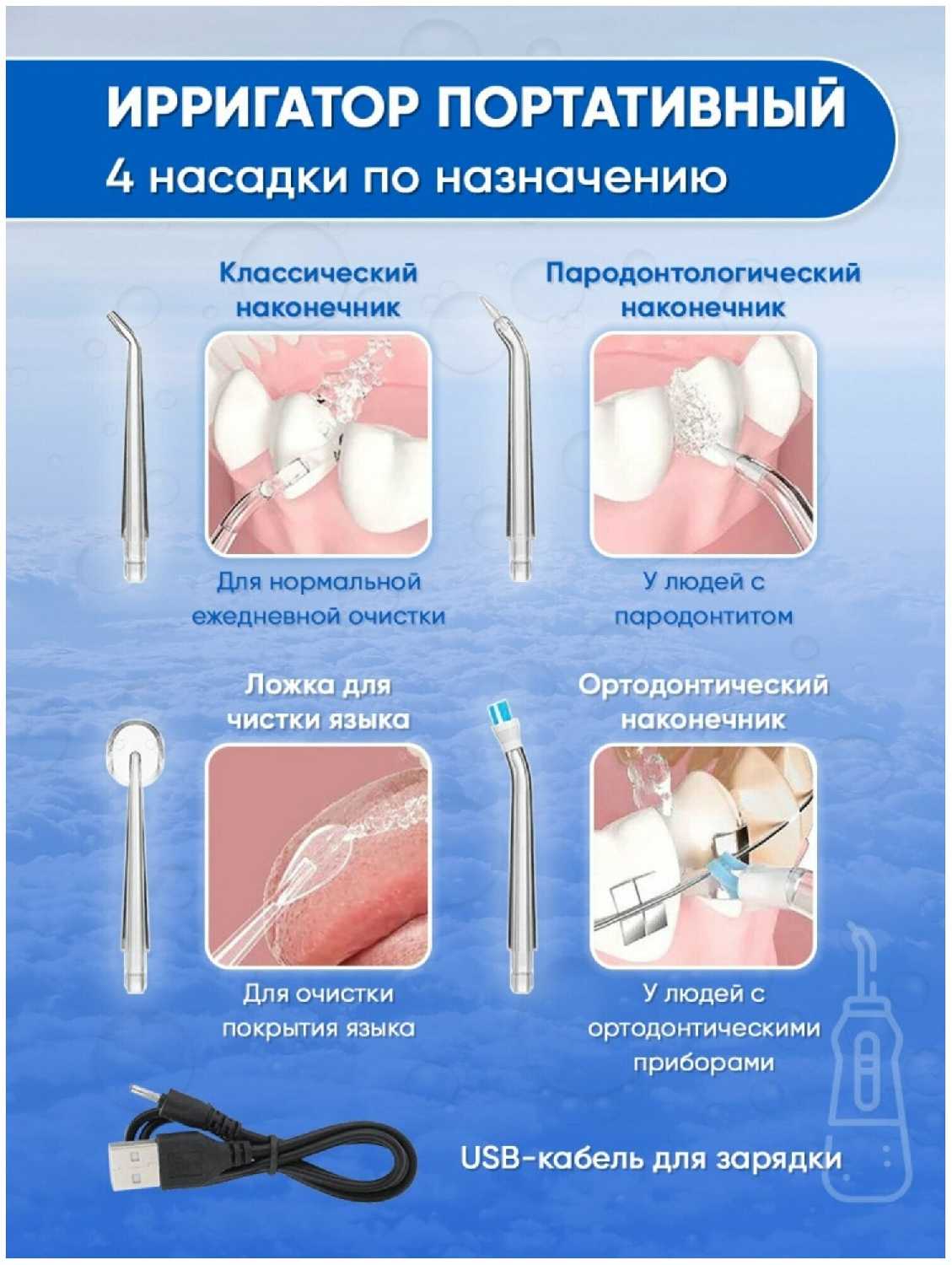 ИРРИГАТОР ПОРТАТИВНЫЙ
4 насадки по назначению

Классический наконечник

Для нормальной ежедневной очистки

Пародонтологический наконечник

У людей с пародонтитом

Ложка для чистки языка

Для очистки покрытия языка

Ортодонтический наконечник

У людей с ортодонтическими приборами

USB-кабель для зарядки