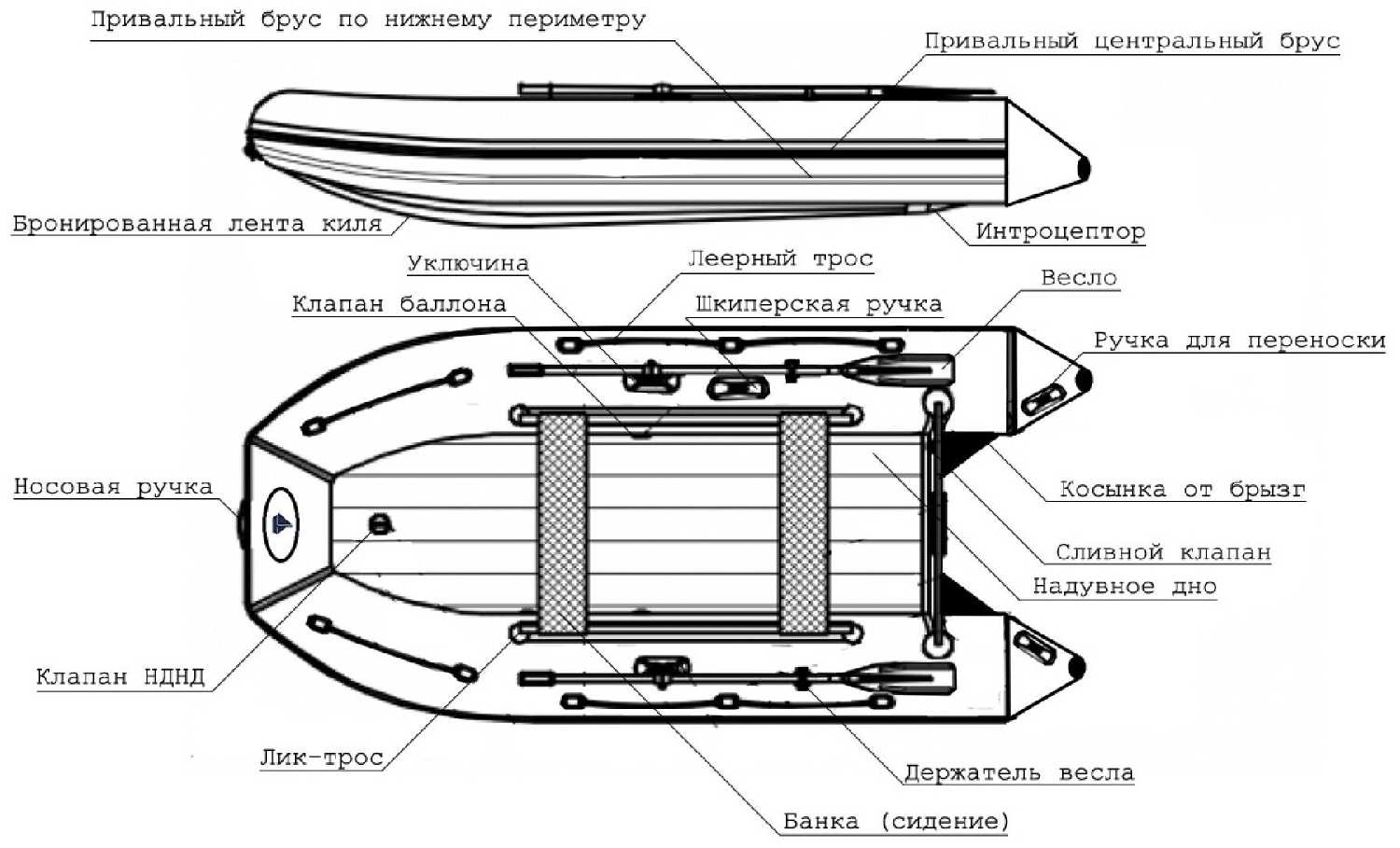 Привальный брус по нижнему периметру
Привальный центральный брус
Бронированная лента киля
Интроцептор
Уключина
Леерный трос
Весло
Клапан баллона
Шкиперская ручка
Ручка для переноски
Носовая ручка
Косынка от брызг
Сливной клапан
Надувное дно
Клапан НДНД
Лик-трос
Держатель весла
Банка (сидение)