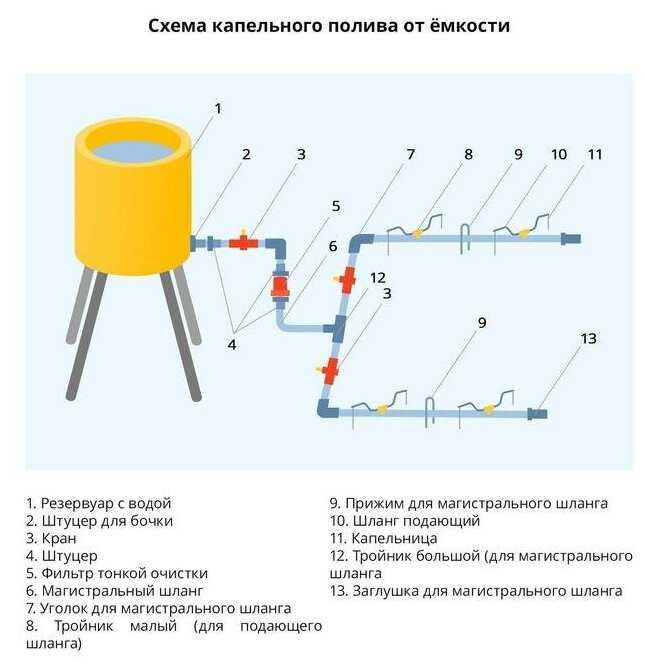 Схема капельного полива от ёмкости

1
2
3
7
8
9
10
11
5
6
12
3
4
9
13

1. Резервуар с водой
2. Штуцер для бочки
3. Кран
4. Штуцер
5. Фильтр тонкой очистки
6. Магистральный шланг
7. Уголок для магистрального шланга
8. Тройник малый (для подающего шланга)

9. Прижим для магистрального шланга
10. Шланг подающий
11. Капельница
12. Тройник большой (для магистрального шланга
13. Заглушка для магистрального шланга