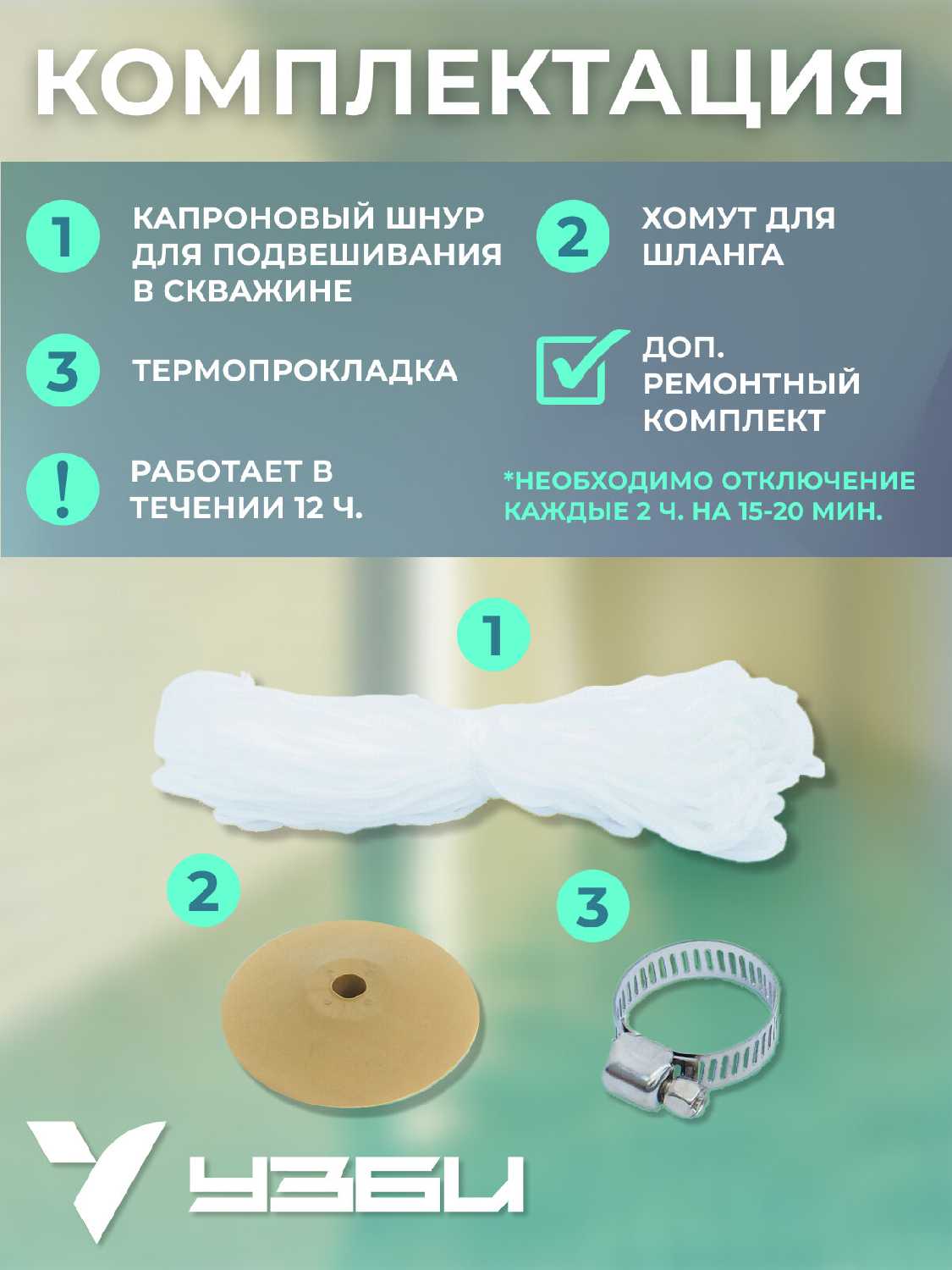 КОМПЛЕКТАЦИЯ

1 КАПРОНОВЫЙ ШНУР ДЛЯ ПОДВЕШИВАНИЯ В СКВАЖИНЕ

2 ХОМУТ ДЛЯ ШЛАНГА

3 ТЕРМОПРОКЛАДКА

ДОП. РЕМОНТНЫЙ КОМПЛЕКТ

! РАБОТАЕТ В ТЕЧЕНИИ 12 Ч.

*НЕОБХОДИМО ОТКЛЮЧЕНИЕ КАЖДЫЕ 2 Ч. НА 15-20 МИН.

1

2

3

УЗБИ